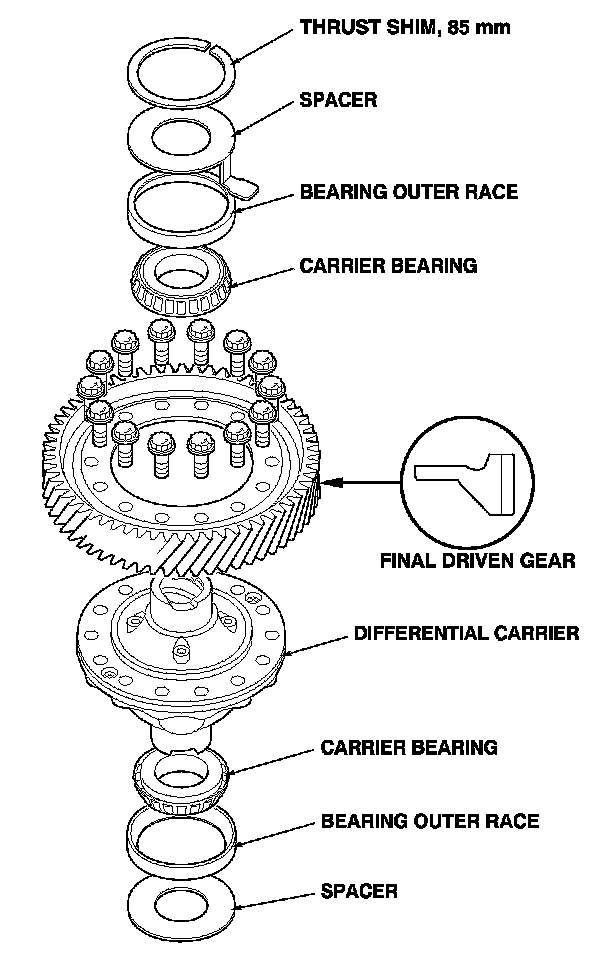 THRUST SHIM, 85 mm

SPACER

BEARING OUTER RACE

CARRIER BEARING

FINAL DRIVEN GEAR

DIFFERENTIAL CARRIER

CARRIER BEARING

BEARING OUTER RACE

SPACER