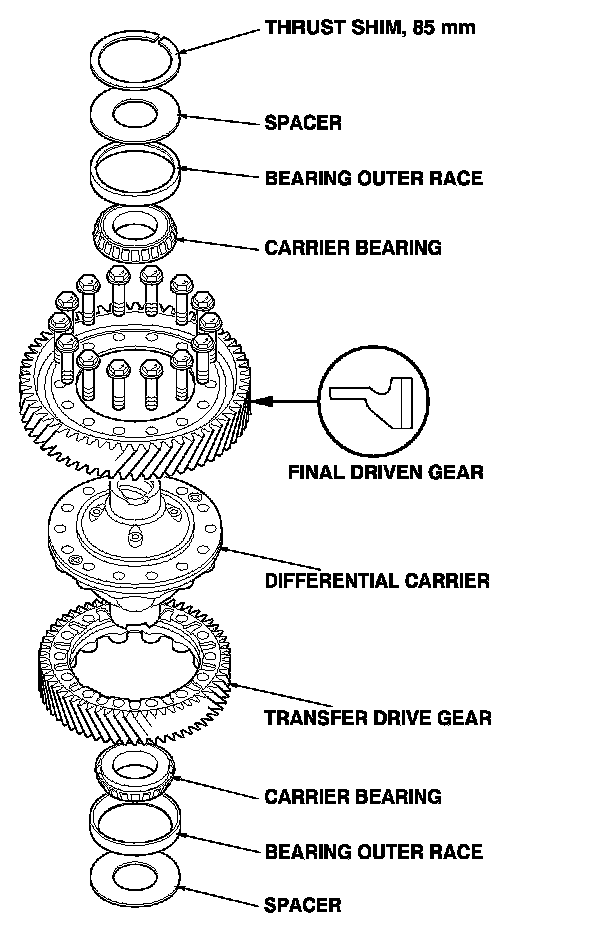 THRUST SHIM, 85 mm
SPACER
BEARING OUTER RACE
CARRIER BEARING
FINAL DRIVEN GEAR
DIFFERENTIAL CARRIER
TRANSFER DRIVE GEAR
CARRIER BEARING
BEARING OUTER RACE
SPACER