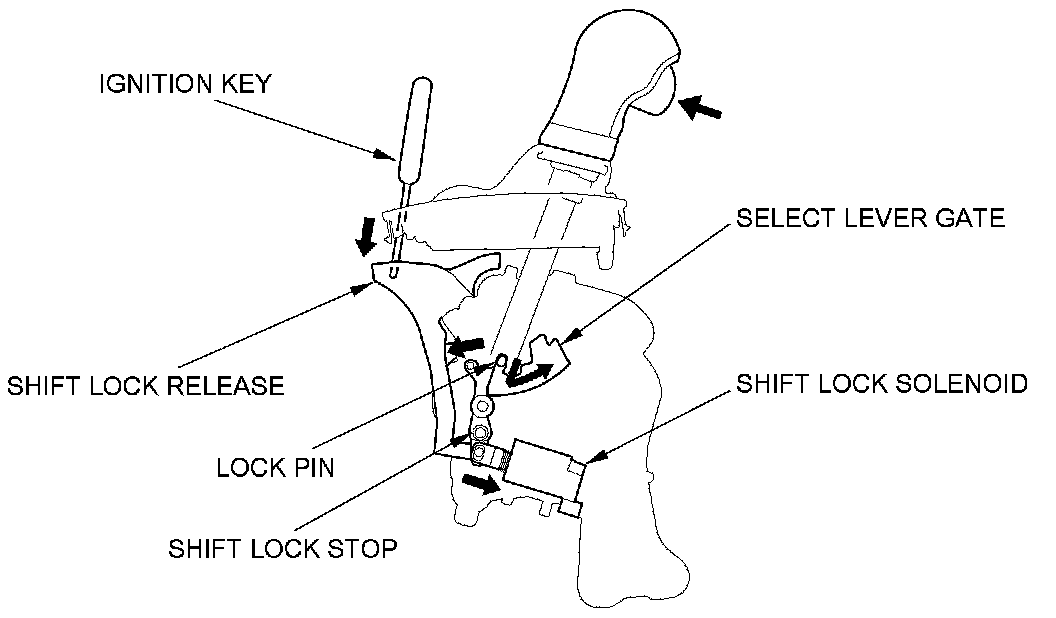 IGNITION KEY

SELECT LEVER GATE

SHIFT LOCK RELEASE

SHIFT LOCK SOLENOID

LOCK PIN

SHIFT LOCK STOP