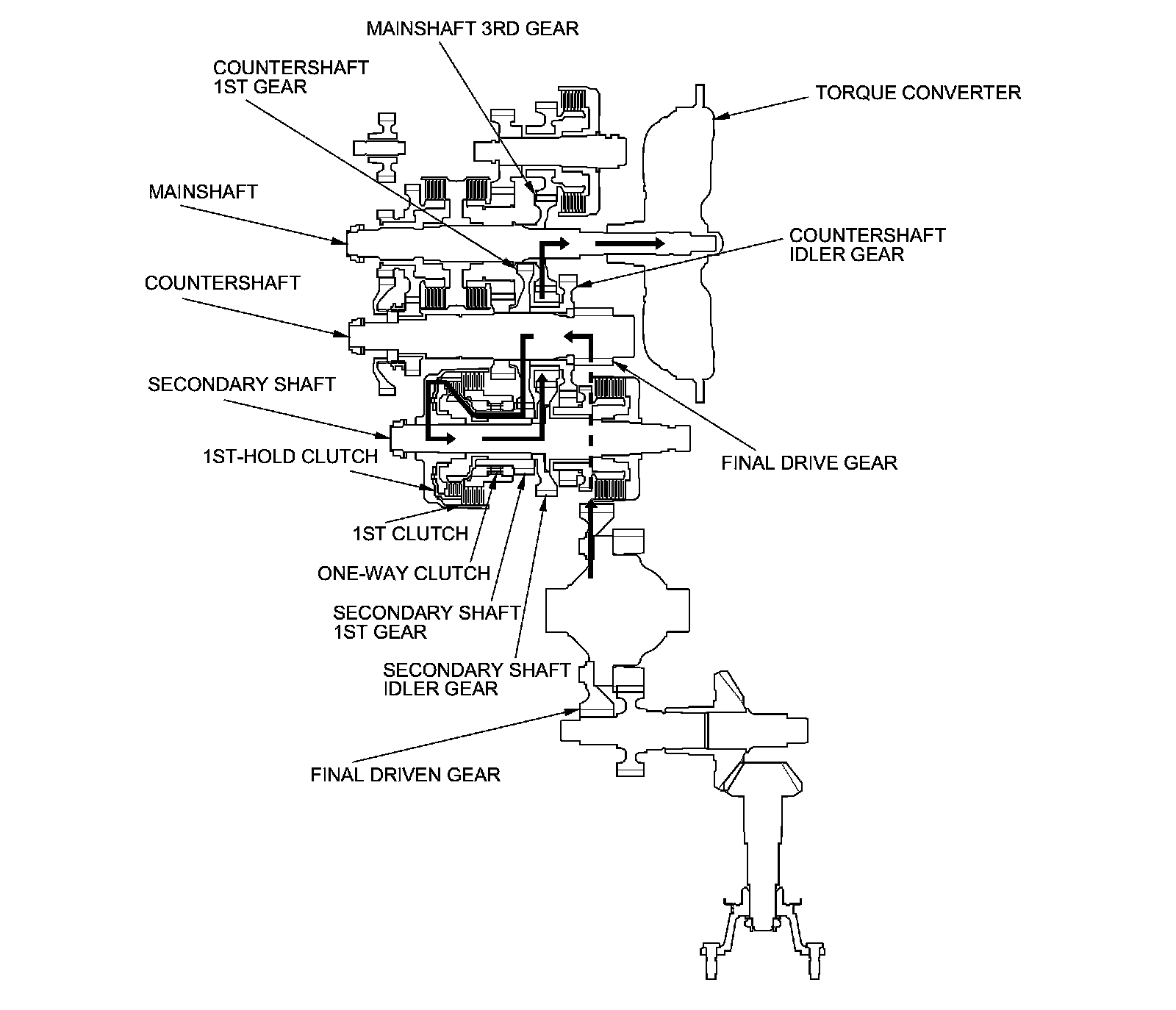 MAINSHAFT 3RD GEAR

COUNTERSHAFT 1ST GEAR

TORQUE CONVERTER

MAINSHAFT

COUNTERSHAFT IDLER GEAR

COUNTERSHAFT

SECONDARY SHAFT

1ST-HOLD CLUTCH

FINAL DRIVE GEAR

1ST CLUTCH

ONE-WAY CLUTCH

SECONDARY SHAFT 1ST GEAR

SECONDARY SHAFT IDLER GEAR

FINAL DRIVEN GEAR