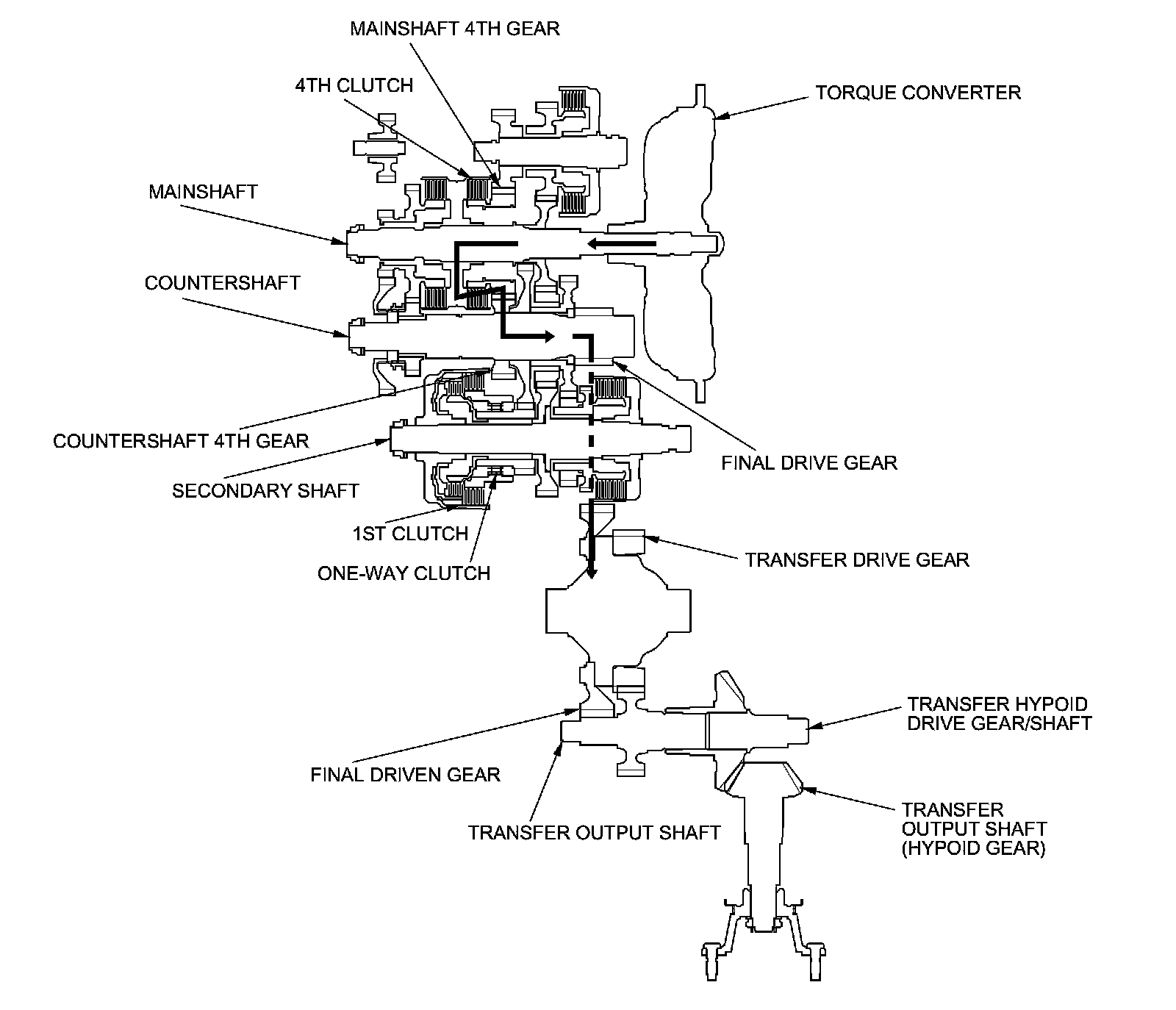 MAINSHAFT 4TH GEAR

4TH CLUTCH

TORQUE CONVERTER

MAINSHAFT

COUNTERSHAFT

COUNTERSHAFT 4TH GEAR

SECONDARY SHAFT

FINAL DRIVE GEAR

1ST CLUTCH

ONE-WAY CLUTCH

TRANSFER DRIVE GEAR

TRANSFER HYPOID DRIVE GEAR/SHAFT

FINAL DRIVEN GEAR

TRANSFER OUTPUT SHAFT

TRANSFER OUTPUT SHAFT (HYPOID GEAR)