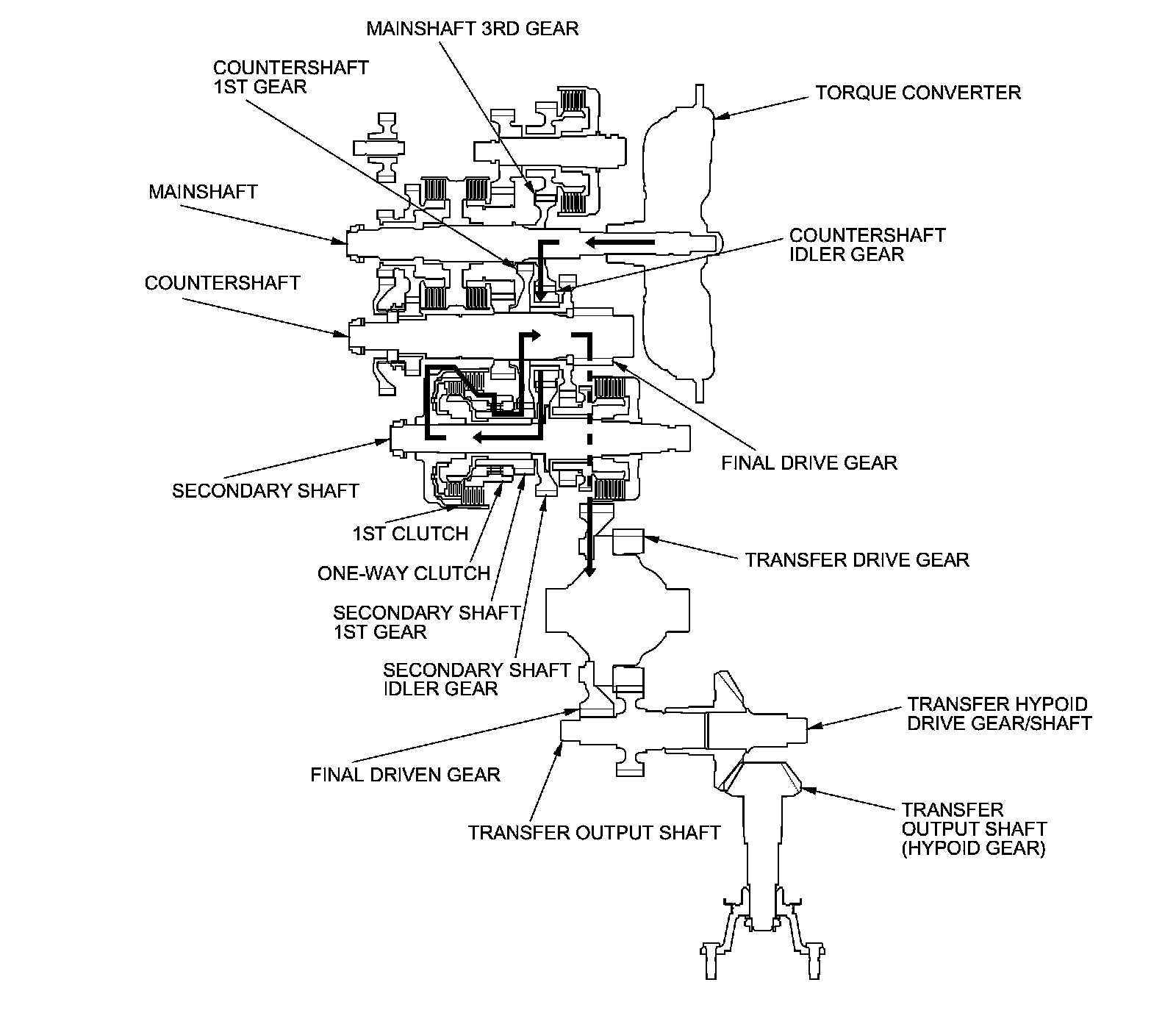 MAINSHAFT 3RD GEAR

COUNTERSHAFT 1ST GEAR

TORQUE CONVERTER

MAINSHAFT

COUNTERSHAFT IDLER GEAR

COUNTERSHAFT

FINAL DRIVE GEAR

SECONDARY SHAFT

1ST CLUTCH

ONE-WAY CLUTCH

TRANSFER DRIVE GEAR

SECONDARY SHAFT 1ST GEAR

SECONDARY SHAFT IDLER GEAR

TRANSFER HYPOID DRIVE GEAR/SHAFT

FINAL DRIVEN GEAR

TRANSFER OUTPUT SHAFT

TRANSFER OUTPUT SHAFT (HYPOID GEAR)