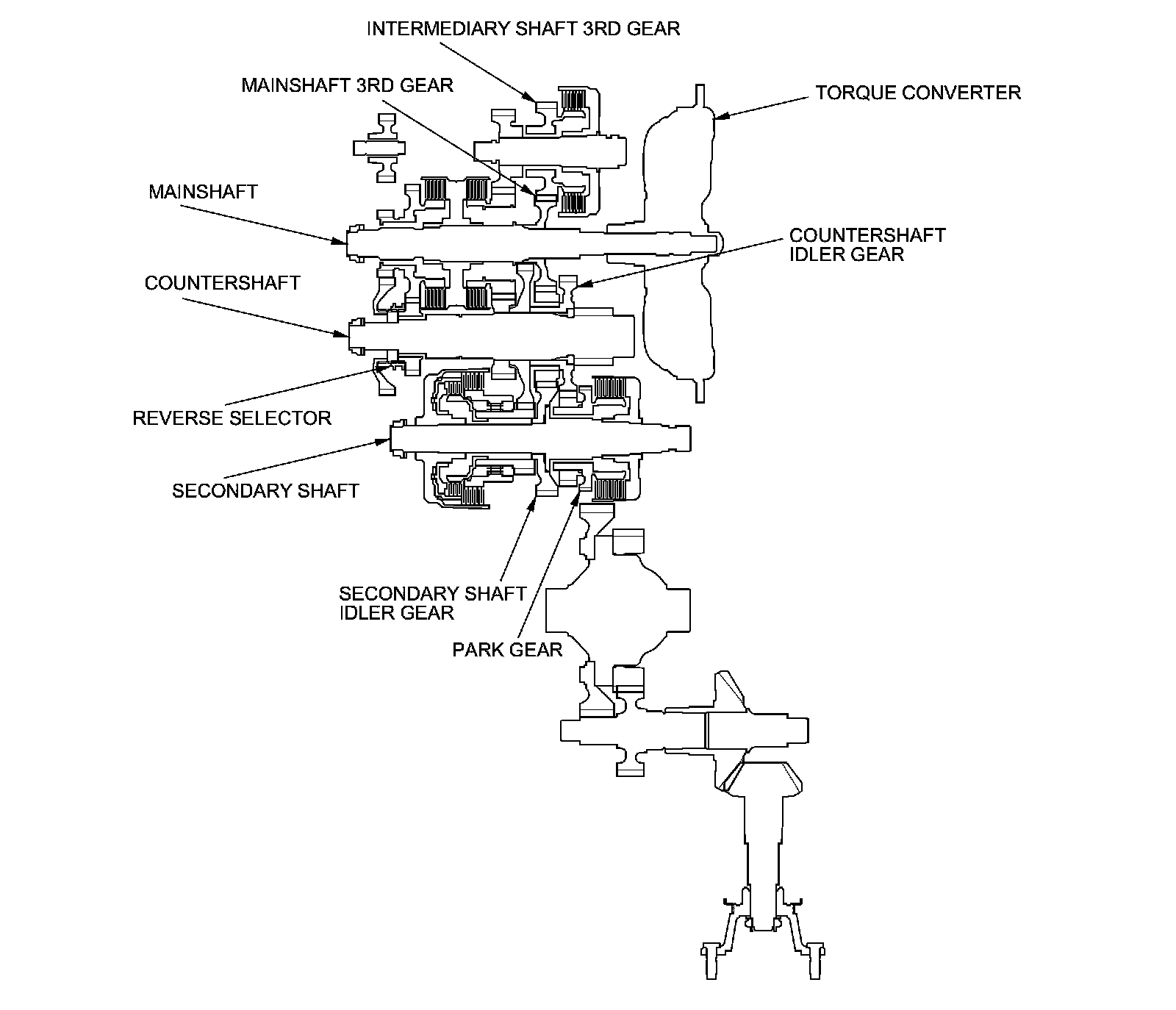 INTERMEDIARY SHAFT 3RD GEAR

MAINSHAFT 3RD GEAR

TORQUE CONVERTER

MAINSHAFT

COUNTERSHAFT IDLER GEAR

COUNTERSHAFT

REVERSE SELECTOR

SECONDARY SHAFT

SECONDARY SHAFT IDLER GEAR

PARK GEAR