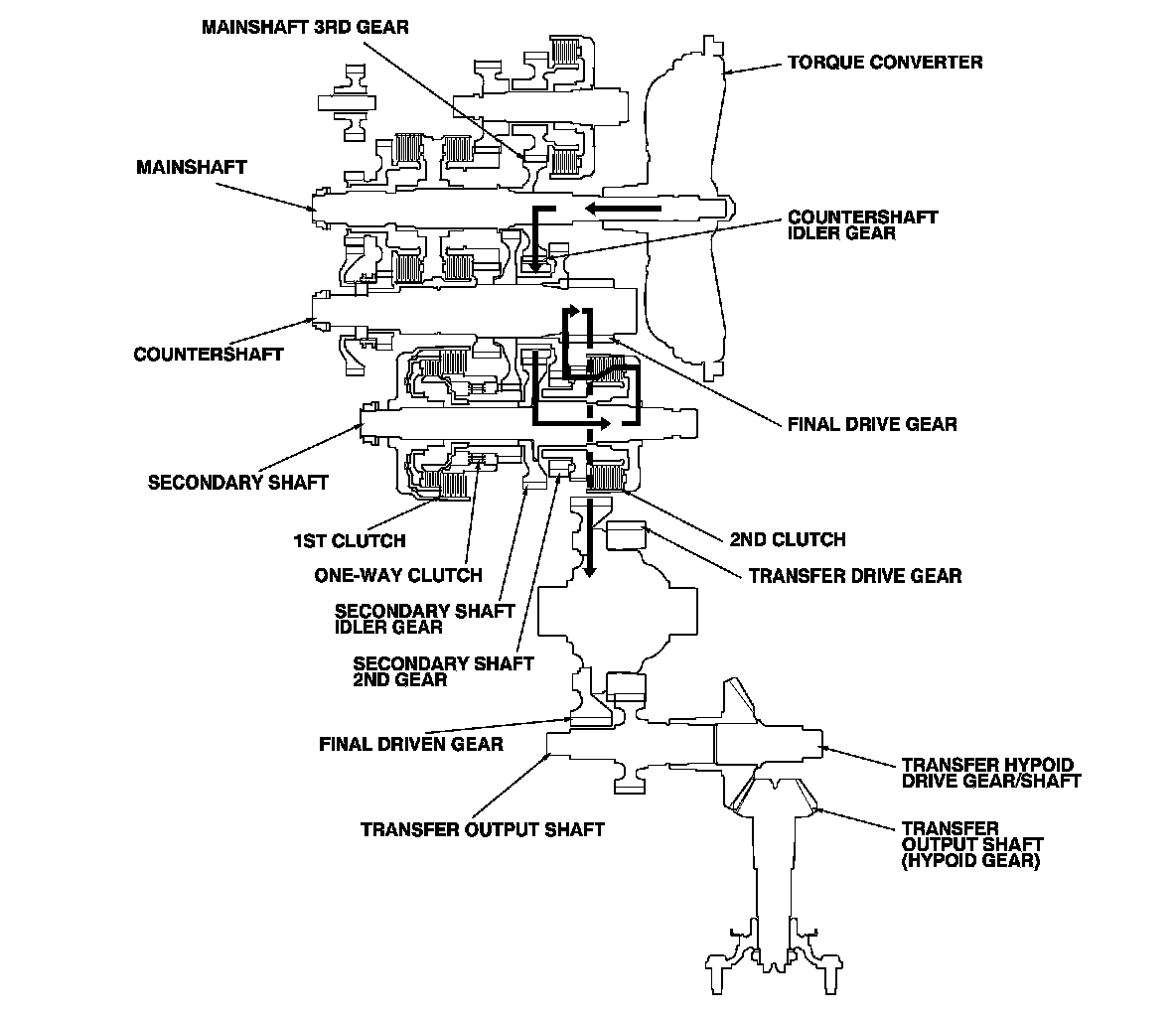 MAINSHAFT 3RD GEAR

TORQUE CONVERTER

MAINSHAFT

COUNTERSHAFT IDLER GEAR

COUNTERSHAFT

FINAL DRIVE GEAR

SECONDARY SHAFT

1ST CLUTCH

2ND CLUTCH

ONE-WAY CLUTCH

TRANSFER DRIVE GEAR

SECONDARY SHAFT IDLER GEAR

SECONDARY SHAFT 2ND GEAR

FINAL DRIVEN GEAR

TRANSFER HYPOID DRIVE GEAR/SHAFT

TRANSFER OUTPUT SHAFT

TRANSFER OUTPUT SHAFT (HYPOID GEAR)