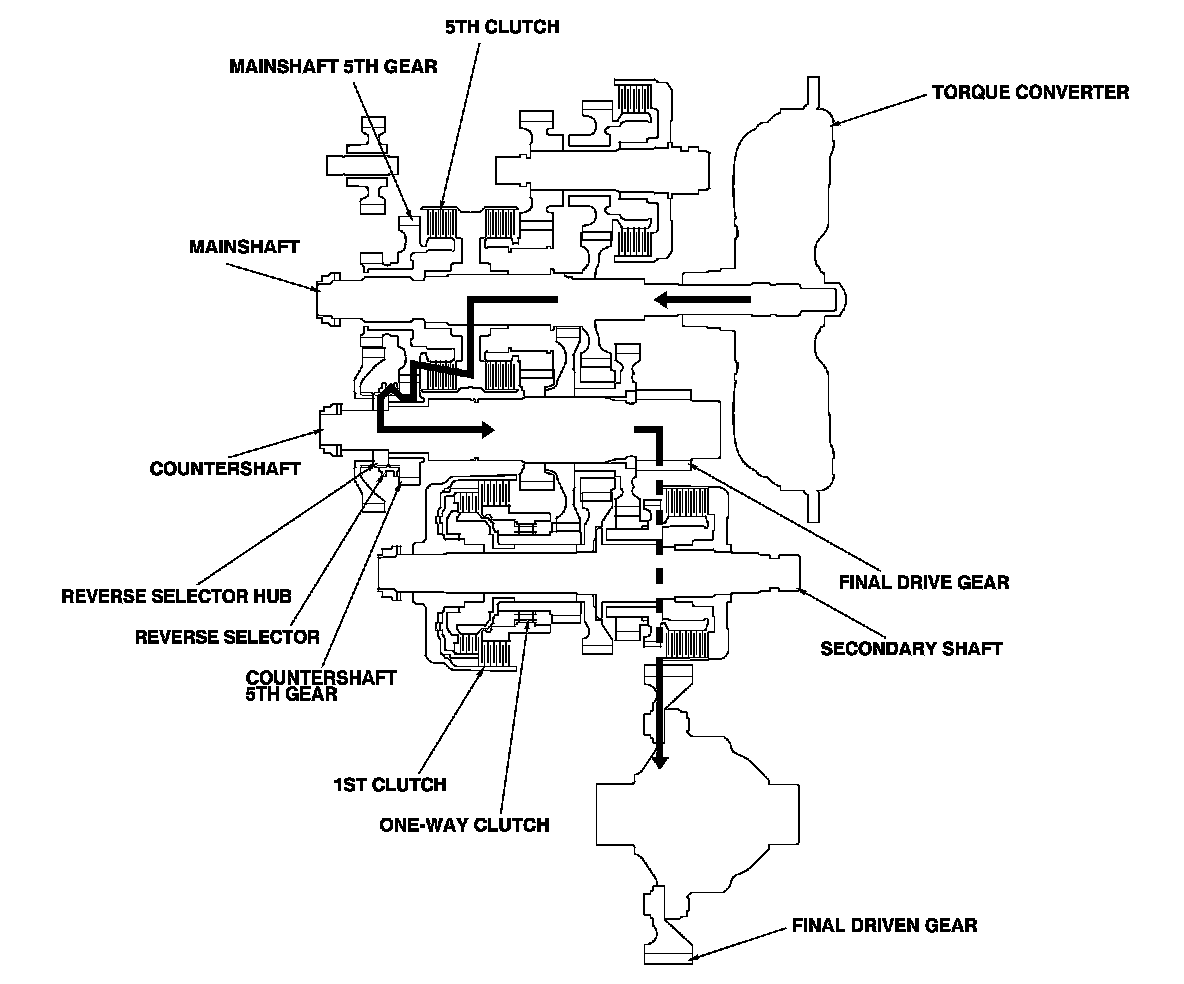 5TH CLUTCH
MAINSHAFT 5TH GEAR
TORQUE CONVERTER
MAINSHAFT
COUNTERSHAFT
REVERSE SELECTOR HUB
REVERSE SELECTOR
COUNTERSHAFT 5TH GEAR
FINAL DRIVE GEAR
SECONDARY SHAFT
1ST CLUTCH
ONE-WAY CLUTCH
FINAL DRIVEN GEAR