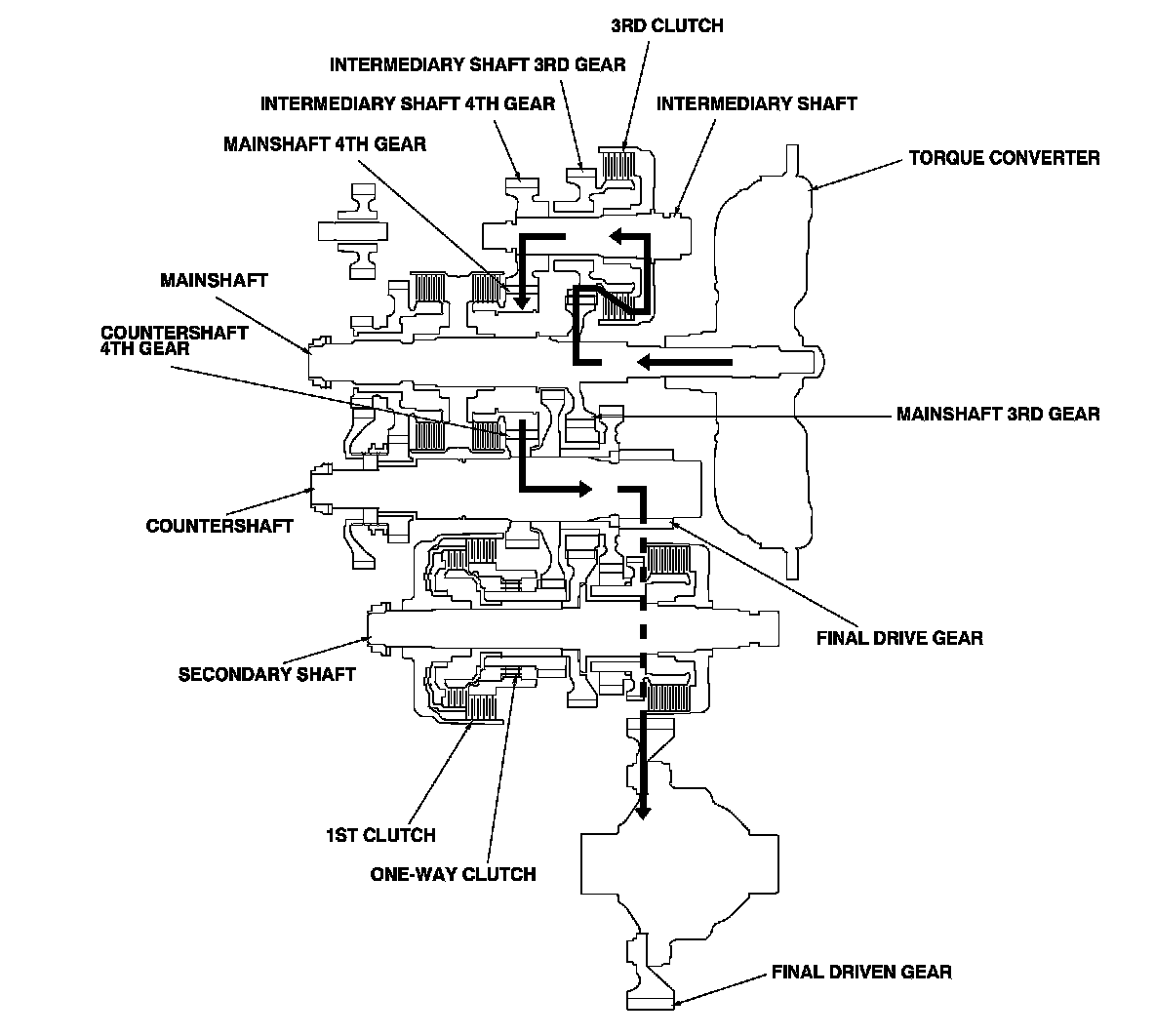 3RD CLUTCH
INTERMEDIARY SHAFT 3RD GEAR
INTERMEDIARY SHAFT 4TH GEAR
INTERMEDIARY SHAFT
MAINSHAFT 4TH GEAR
TORQUE CONVERTER
MAINSHAFT
COUNTERSHAFT 4TH GEAR
MAINSHAFT 3RD GEAR
COUNTERSHAFT
FINAL DRIVE GEAR
SECONDARY SHAFT
1ST CLUTCH
ONE-WAY CLUTCH
FINAL DRIVEN GEAR