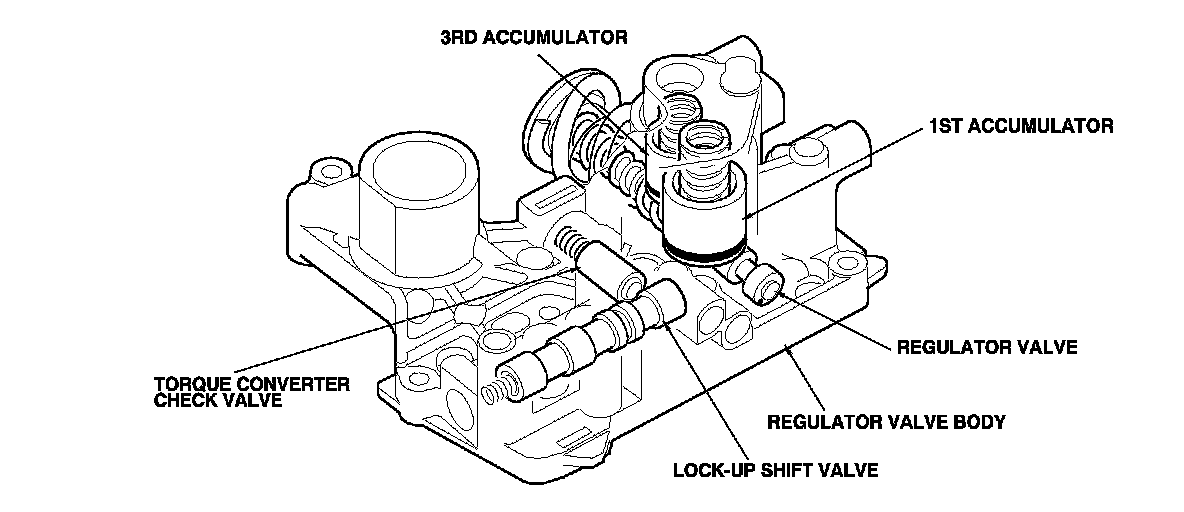 3RD ACCUMULATOR

1ST ACCUMULATOR

REGULATOR VALVE

TORQUE CONVERTER CHECK VALVE

REGULATOR VALVE BODY

LOCK-UP SHIFT VALVE