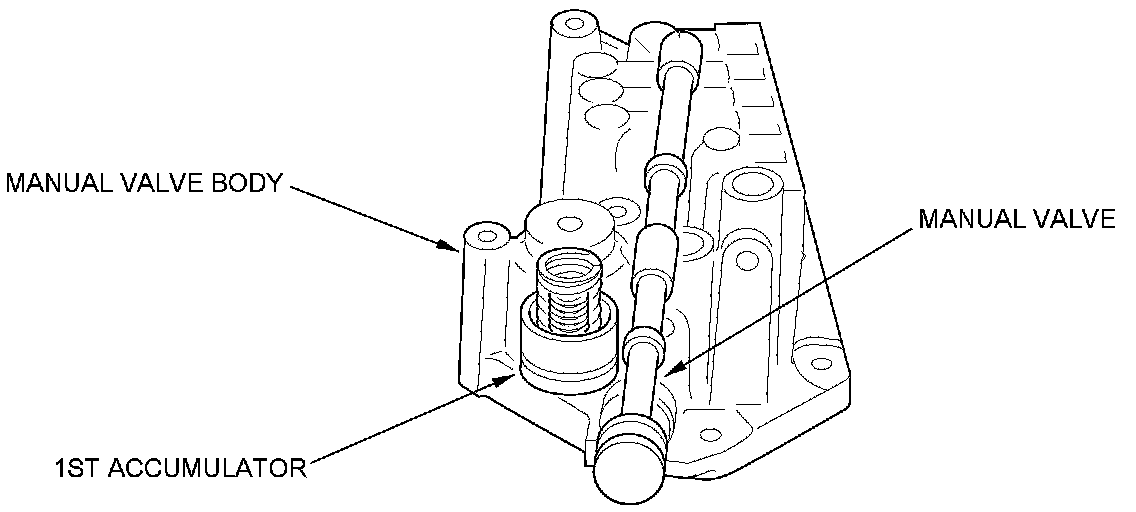 MANUAL VALVE BODY

MANUAL VALVE

1ST ACCUMULATOR