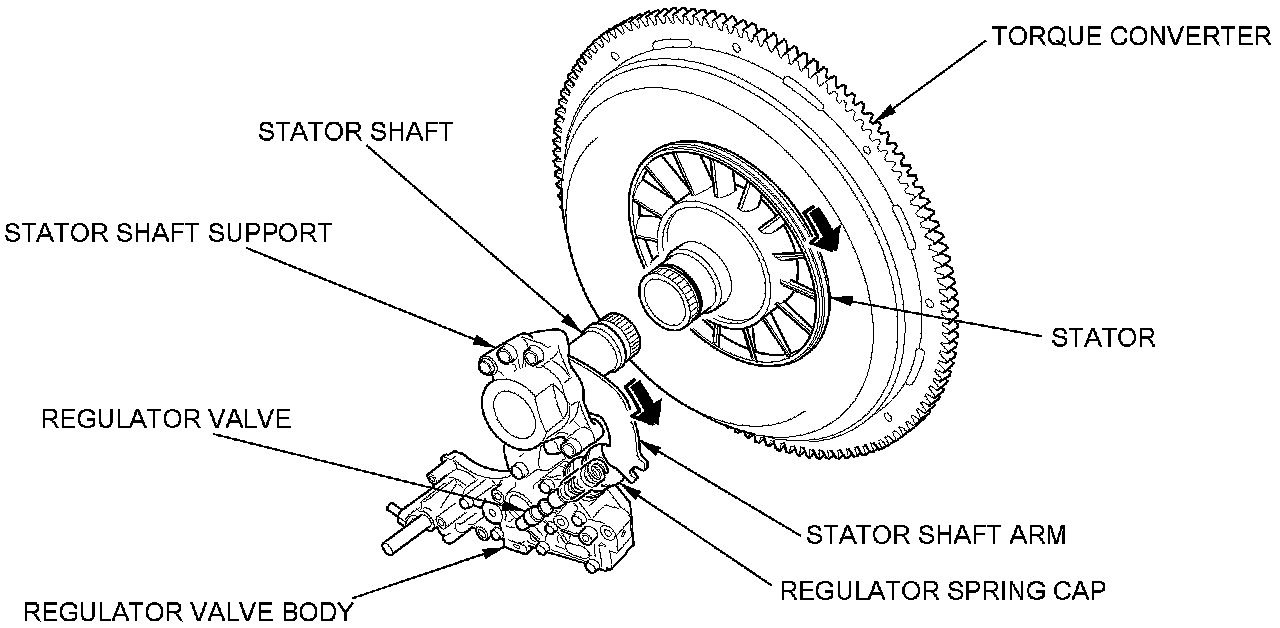 TORQUE CONVERTER

STATOR SHAFT

STATOR SHAFT SUPPORT

STATOR

REGULATOR VALVE

STATOR SHAFT ARM

REGULATOR SPRING CAP

REGULATOR VALVE BODY