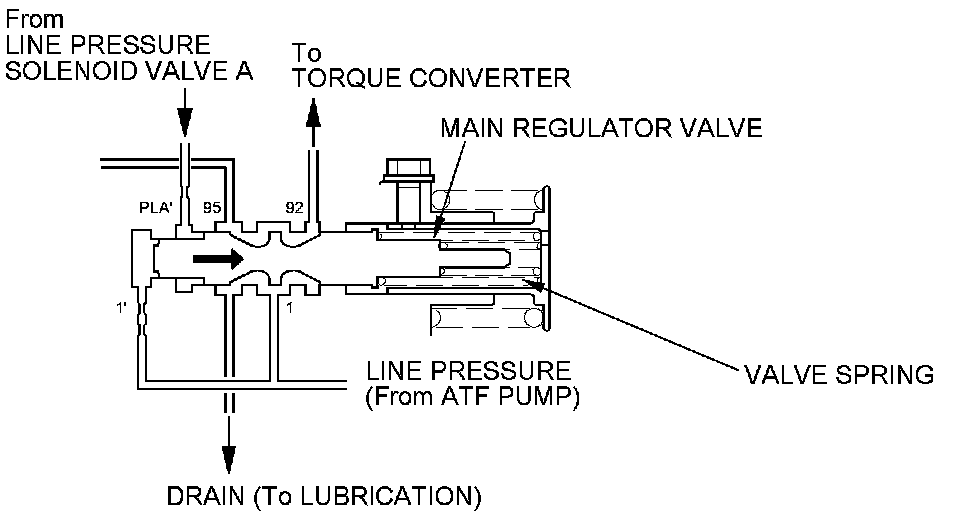 From
LINE PRESSURE
SOLENOID VALVE A

To
TORQUE CONVERTER

MAIN REGULATOR VALVE

PLA'

95

92

1'

1

LINE PRESSURE
(From ATF PUMP)

VALVE SPRING

DRAIN (To LUBRICATION)