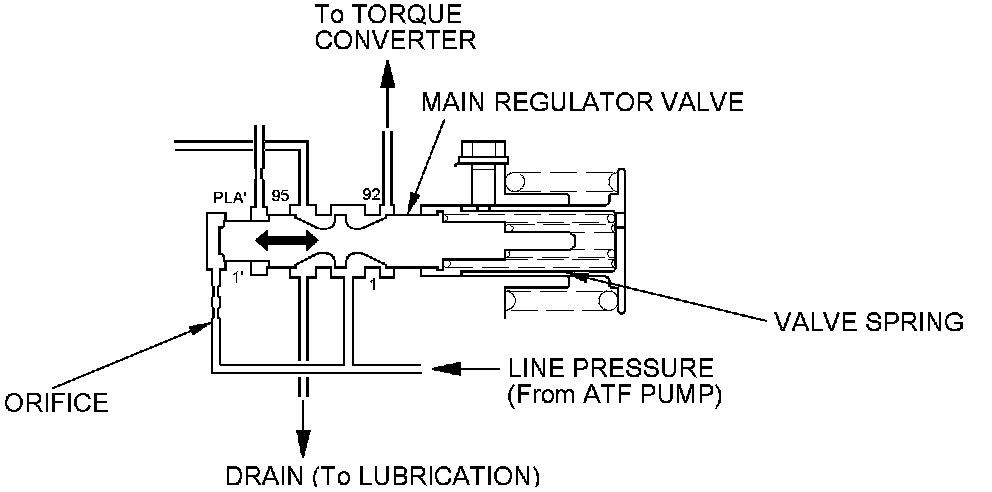 To TORQUE CONVERTER

MAIN REGULATOR VALVE

PLA'

95

92

1'

1

VALVE SPRING

ORIFICE

LINE PRESSURE (From ATF PUMP)

DRAIN (To LUBRICATION)