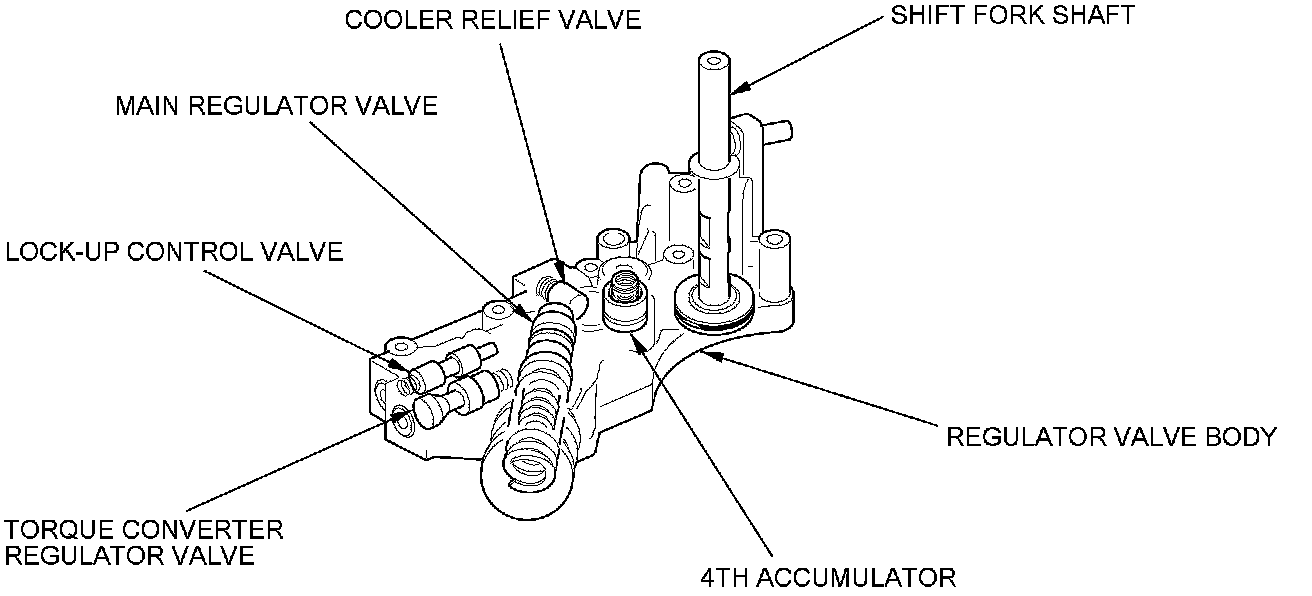 COOLER RELIEF VALVE

SHIFT FORK SHAFT

MAIN REGULATOR VALVE

LOCK-UP CONTROL VALVE

REGULATOR VALVE BODY

TORQUE CONVERTER REGULATOR VALVE

4TH ACCUMULATOR