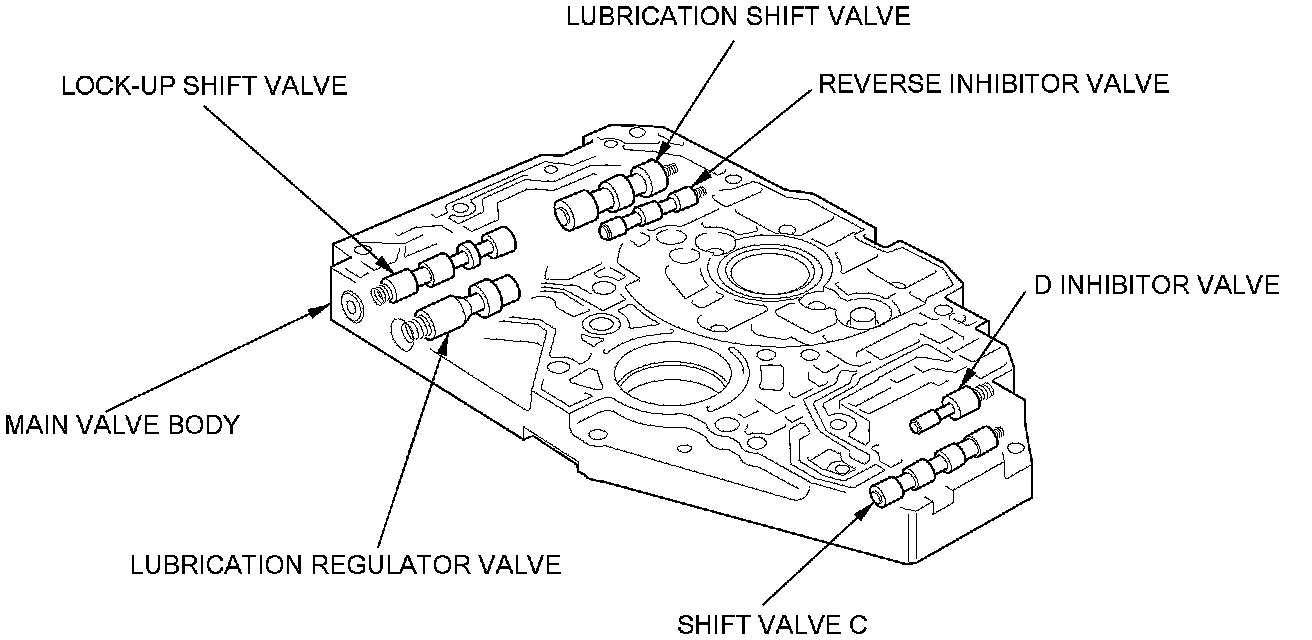 LUBRICATION SHIFT VALVE

LOCK-UP SHIFT VALVE

REVERSE INHIBITOR VALVE

D INHIBITOR VALVE

MAIN VALVE BODY

LUBRICATION REGULATOR VALVE

SHIFT VALVE C