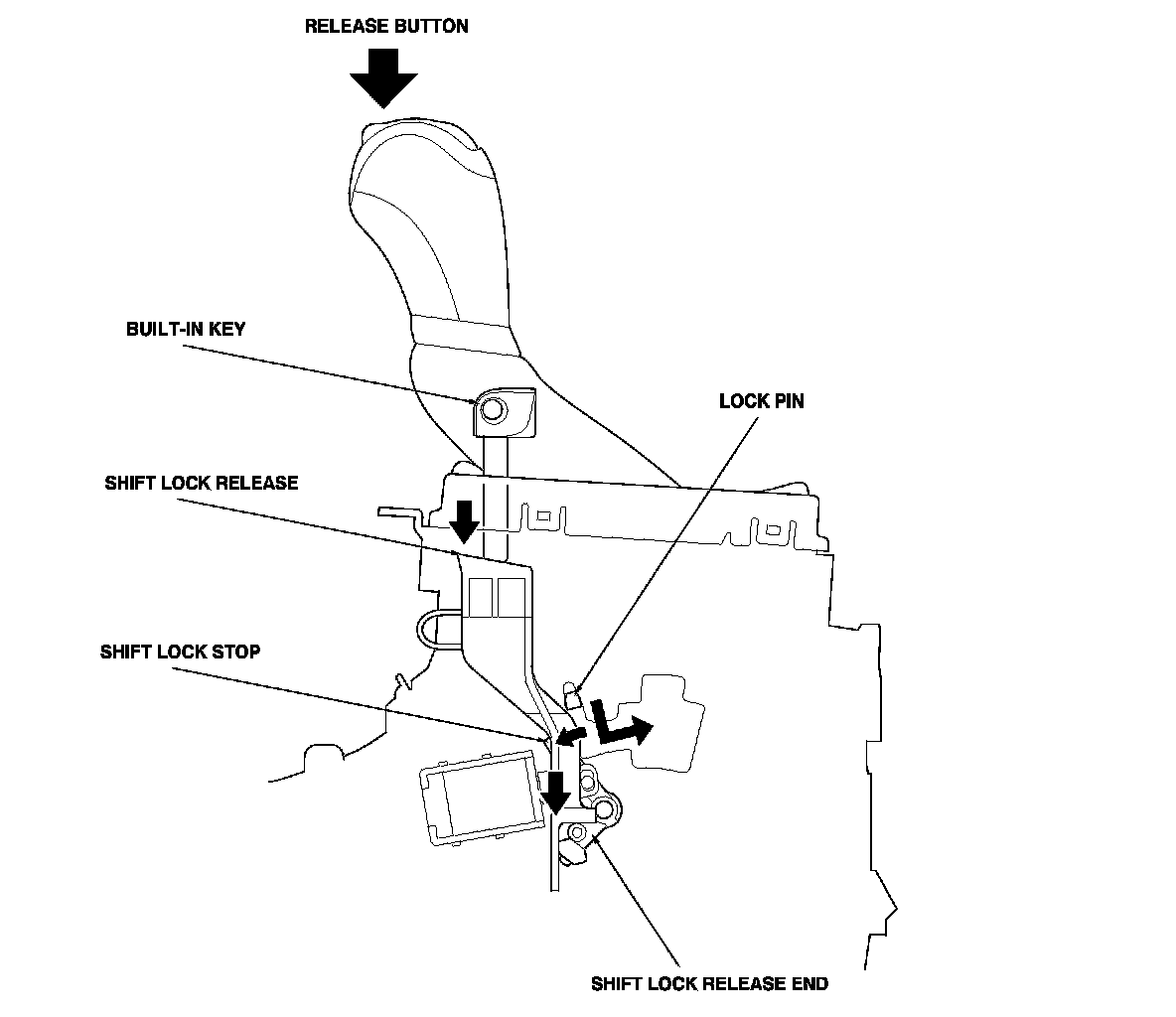 RELEASE BUTTON

BUILT-IN KEY

LOCK PIN

SHIFT LOCK RELEASE

SHIFT LOCK STOP

SHIFT LOCK RELEASE END