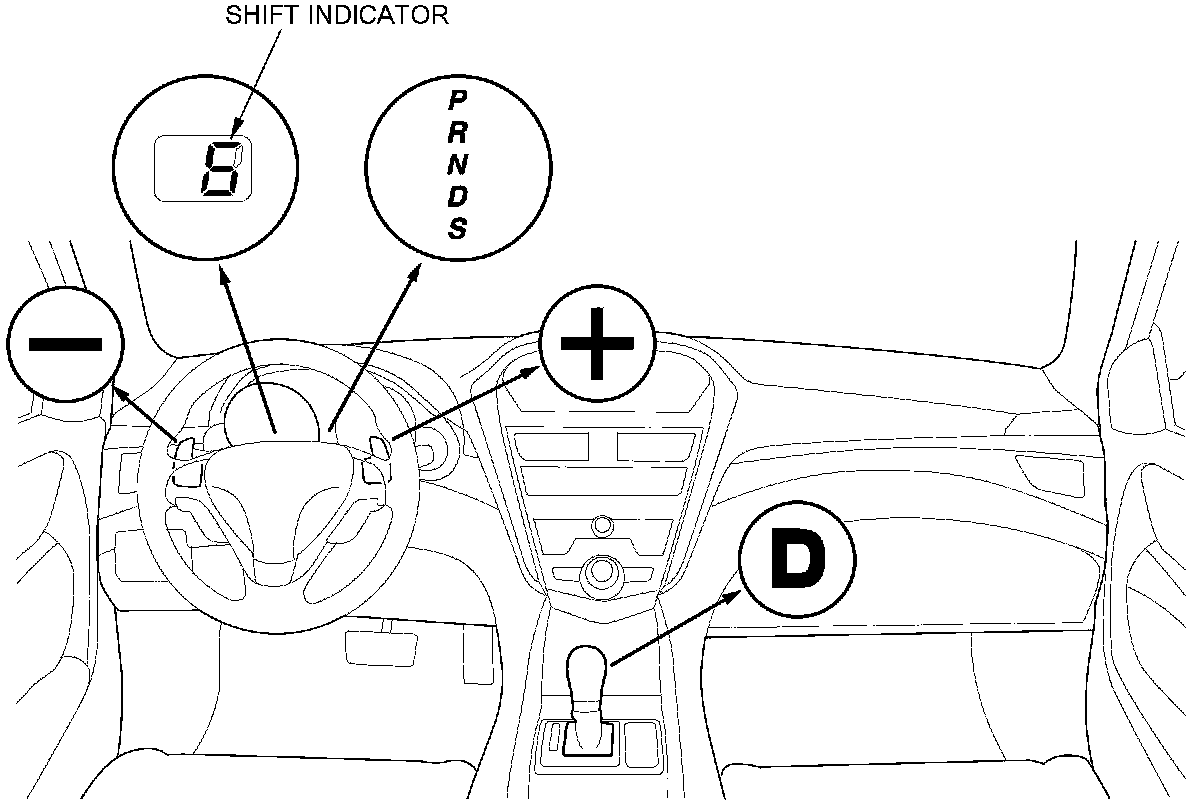 SHIFT INDICATOR

5

P
R
N
D
S

−

+

D