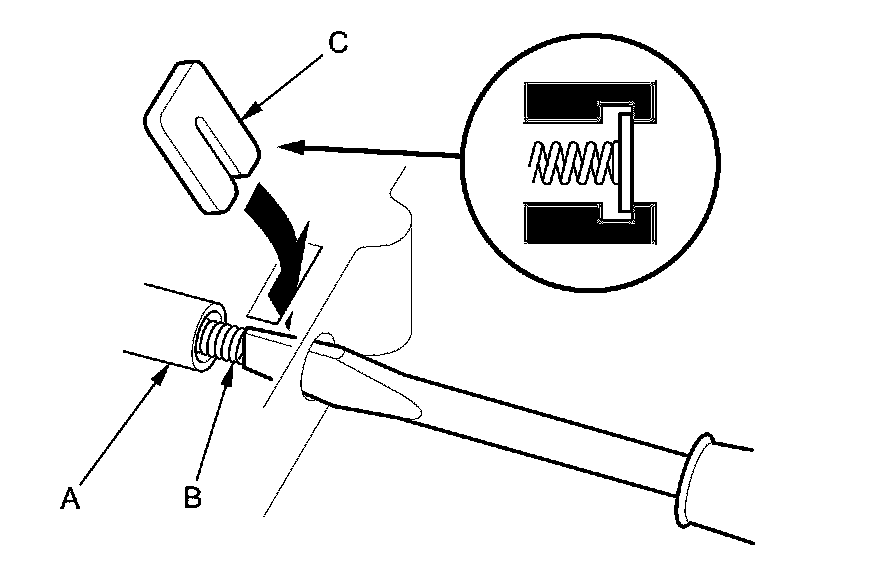 C

A

B