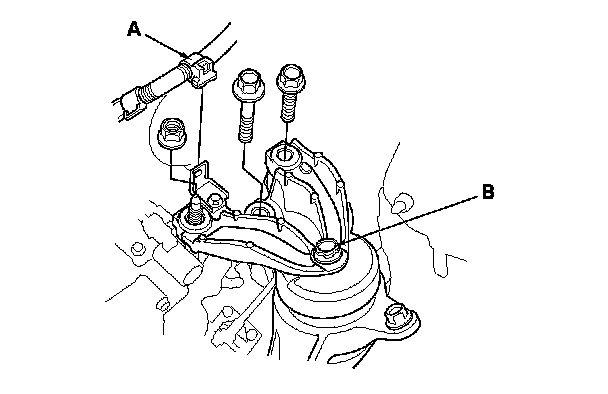 A

B