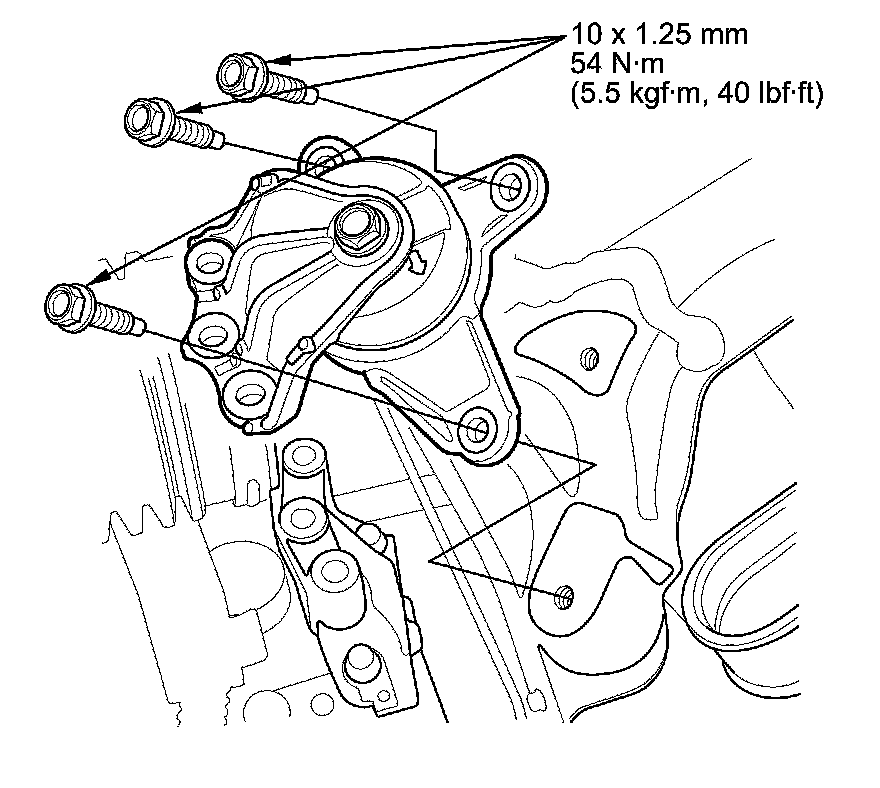 10 x 1.25 mm
54 N·m
(5.5 kgf·m, 40 lbf·ft)