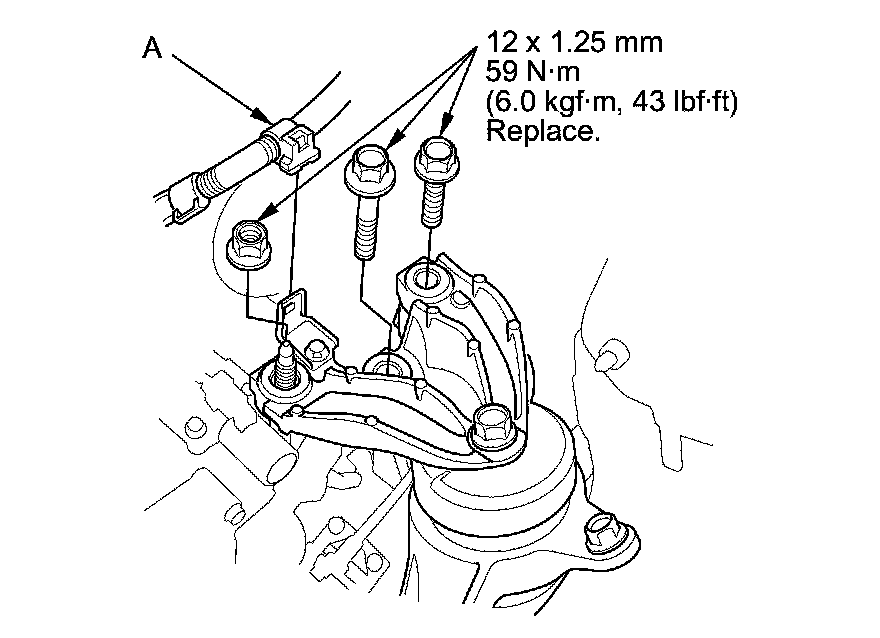 A

12 x 1.25 mm
59 N·m
(6.0 kgf·m, 43 lbf·ft)
Replace.