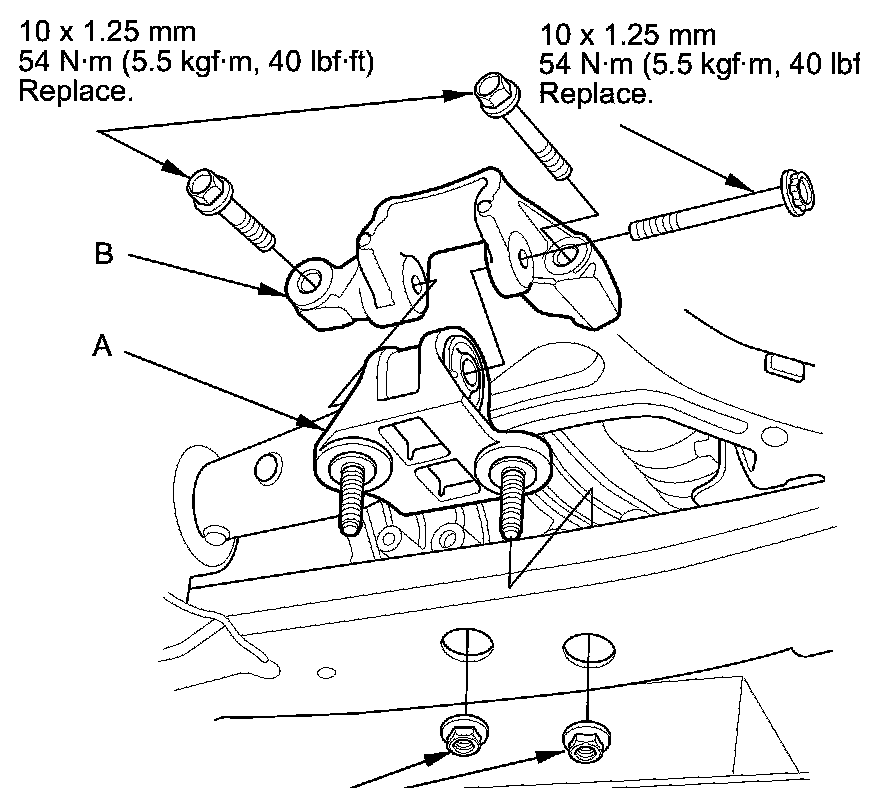 10 x 1.25 mm
54 N·m (5.5 kgf·m, 40 lbf·ft)
Replace.

10 x 1.25 mm
54 N·m (5.5 kgf·m, 40 lbf
Replace.

B

A