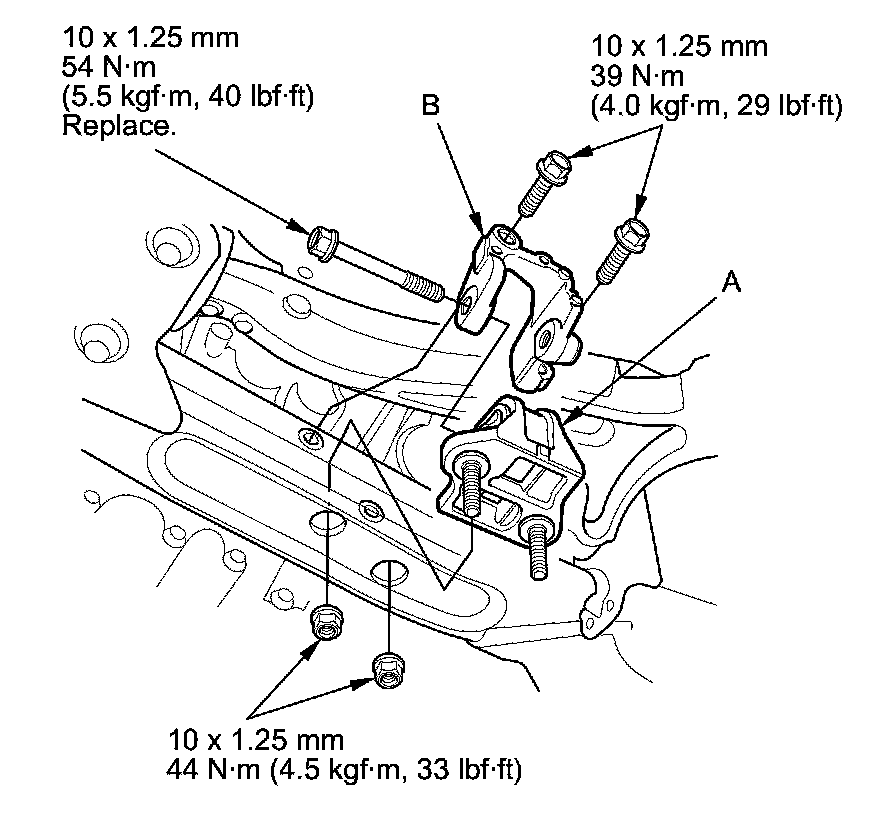 10 x 1.25 mm
54 N·m
(5.5 kgf·m, 40 lbf·ft)
Replace.

10 x 1.25 mm
39 N·m
(4.0 kgf·m, 29 lbf·ft)

B

A

10 x 1.25 mm
44 N·m (4.5 kgf·m, 33 lbf·ft)