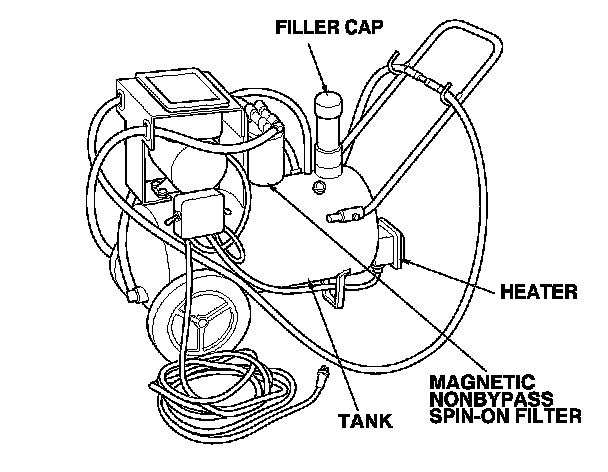 FILLER CAP

HEATER

MAGNETIC NONBYPASS SPIN-ON FILTER

TANK