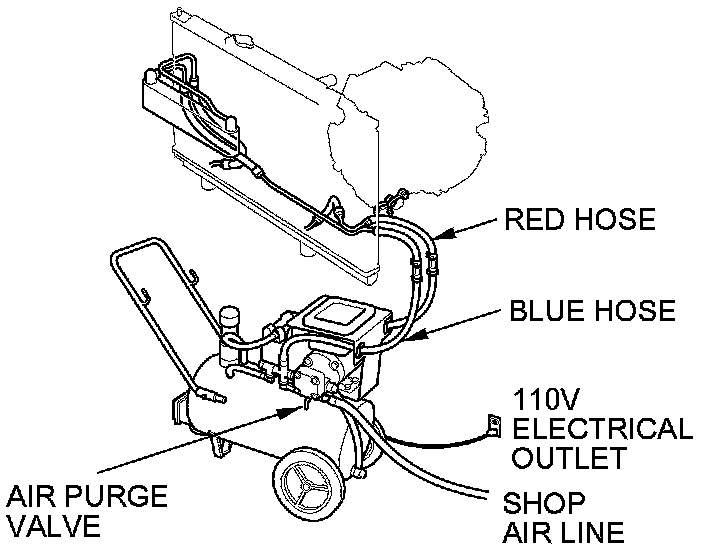 RED HOSE

BLUE HOSE

110V
ELECTRICAL
OUTLET

AIR PURGE
VALVE

SHOP
AIR LINE