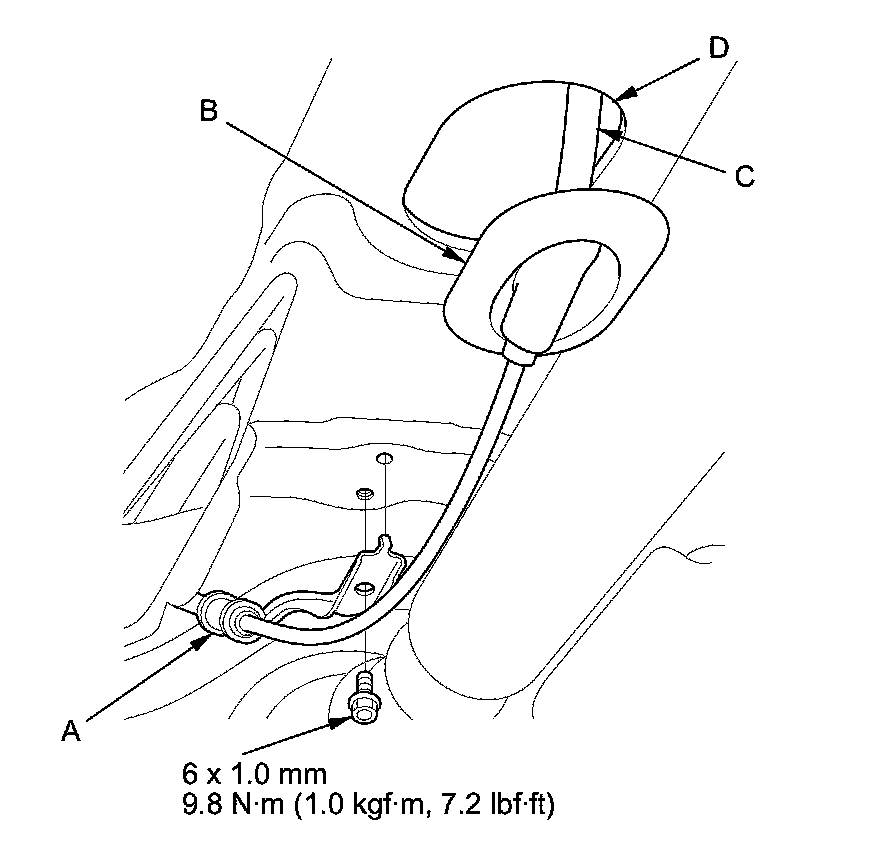 D

B

C

A

6 x 1.0 mm
9.8 N·m (1.0 kgf·m, 7.2 lbf·ft)