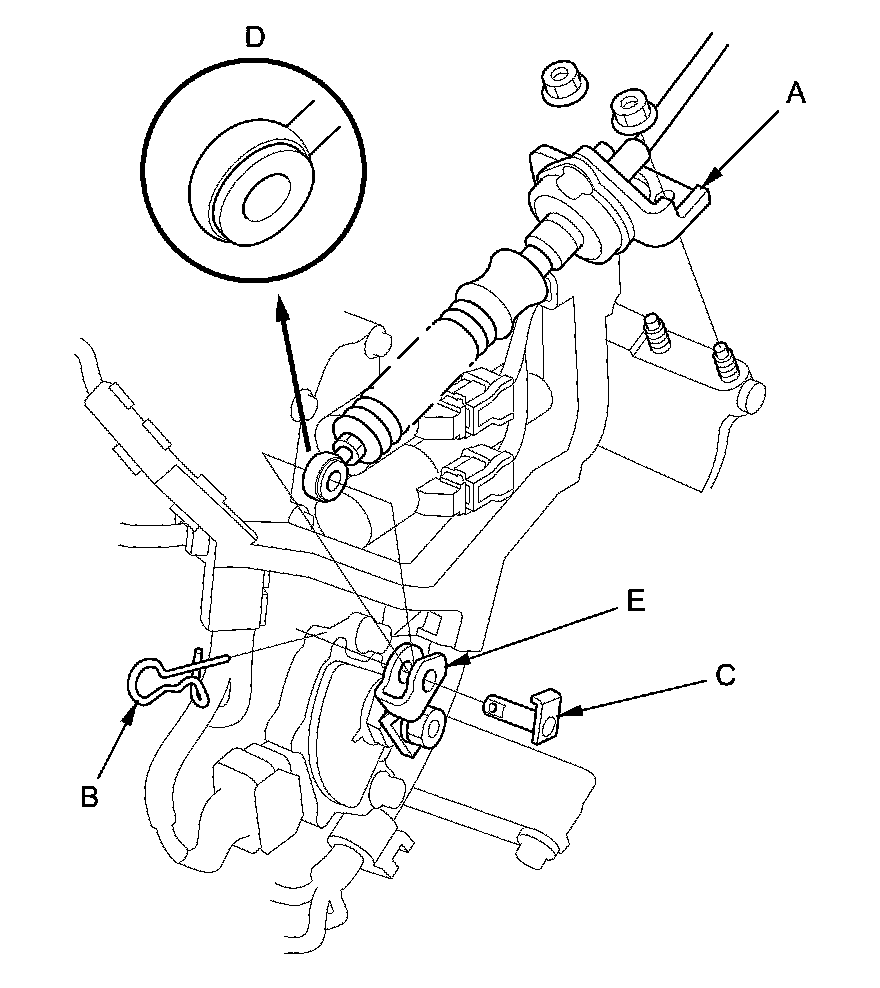 D
A
E
C
B