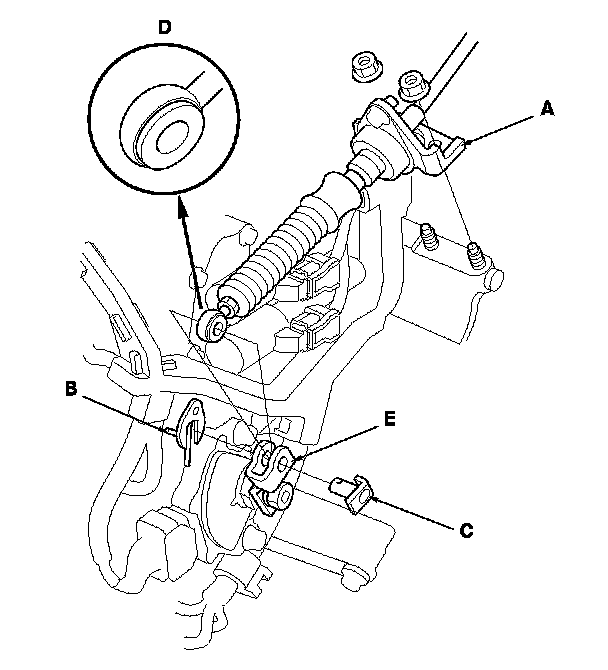 D
A
B
E
C