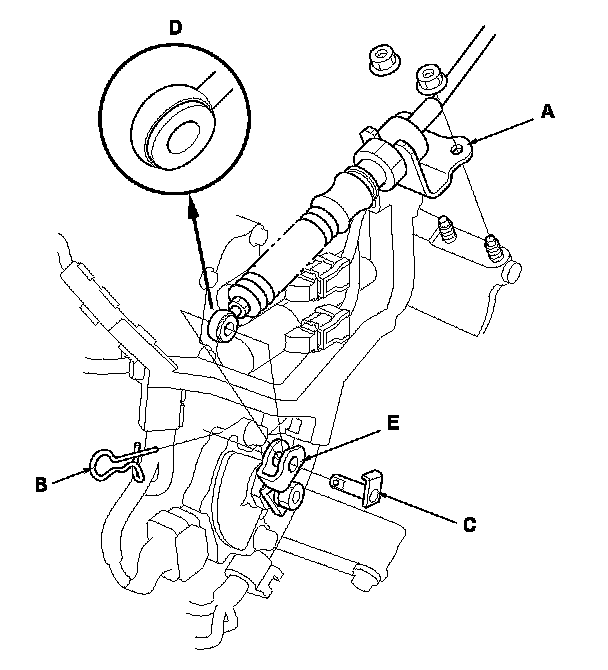 D
A
E
B
C