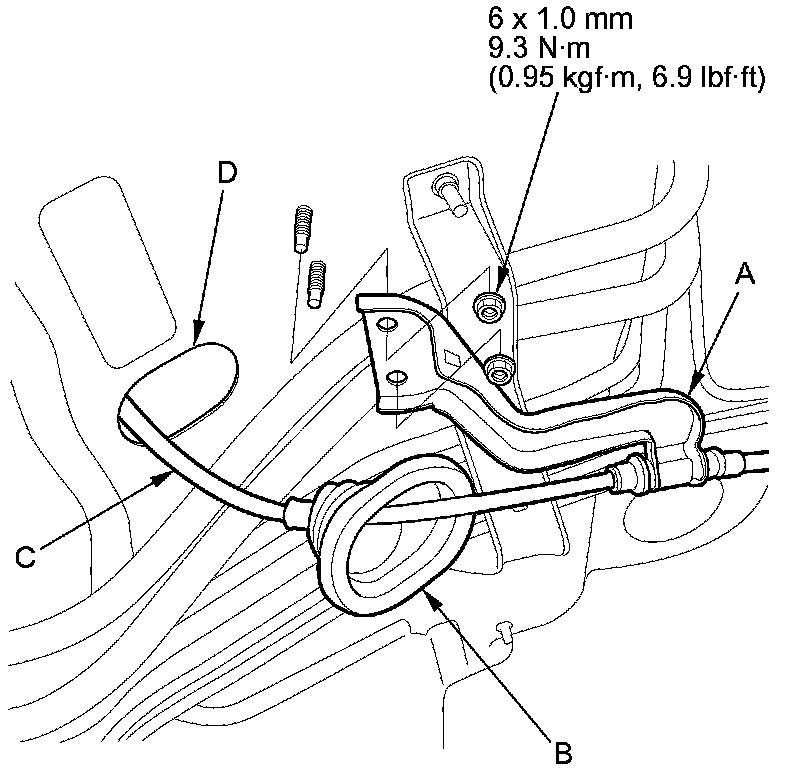 6 x 1.0 mm
9.3 N·m
(0.95 kgf·m, 6.9 lbf·ft)

D

A

C

B