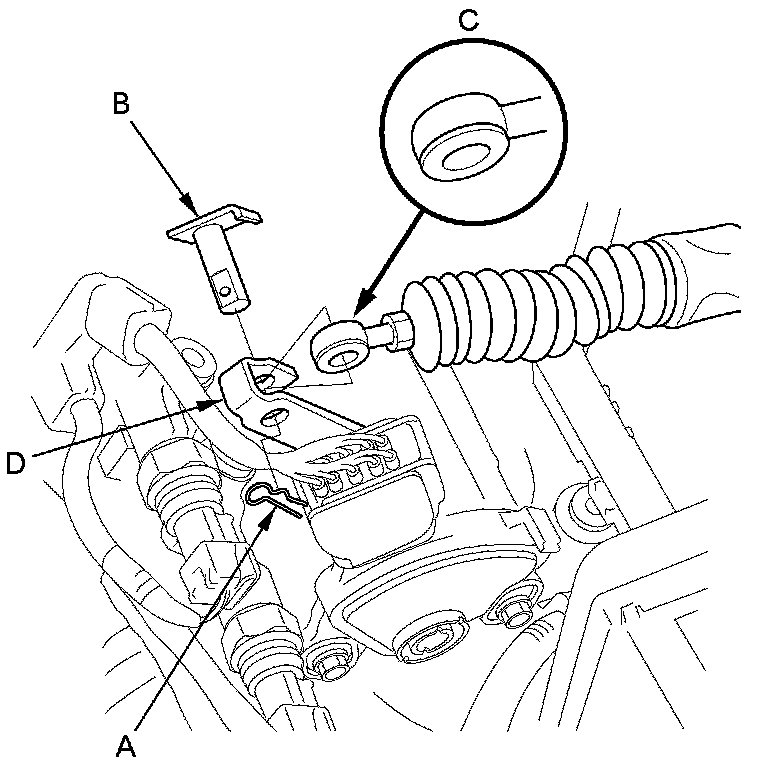 C
B
D
A