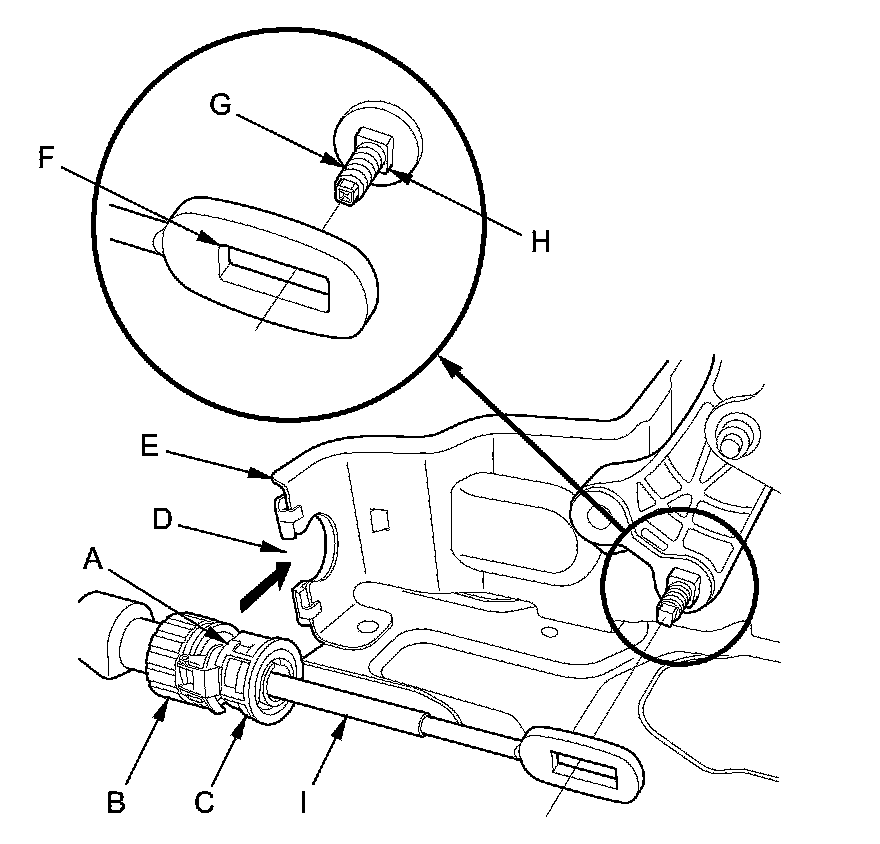 G
F
H
E
D
A
B
C
I