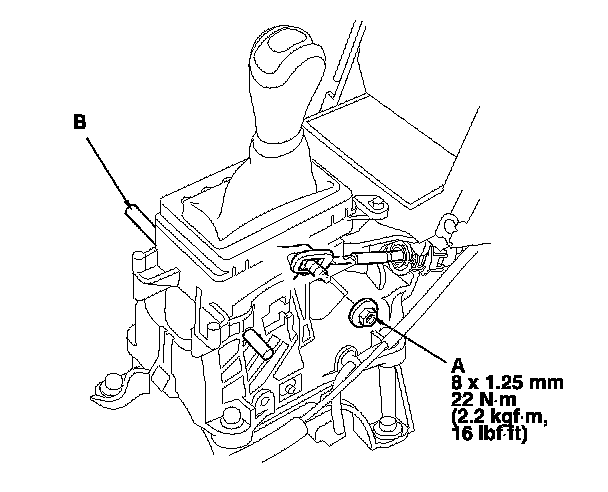 B

A
8 x 1.25 mm
22 N·m
(2.2 kgf·m,
16 lbf·ft)