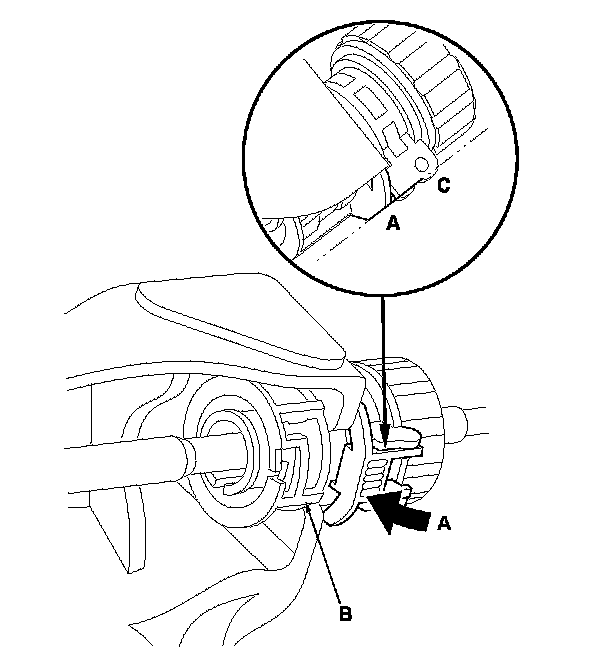 C
A
A
B