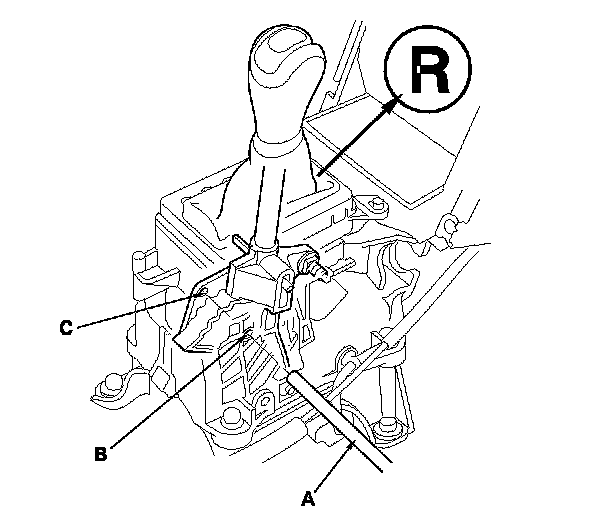 R

C

B

A