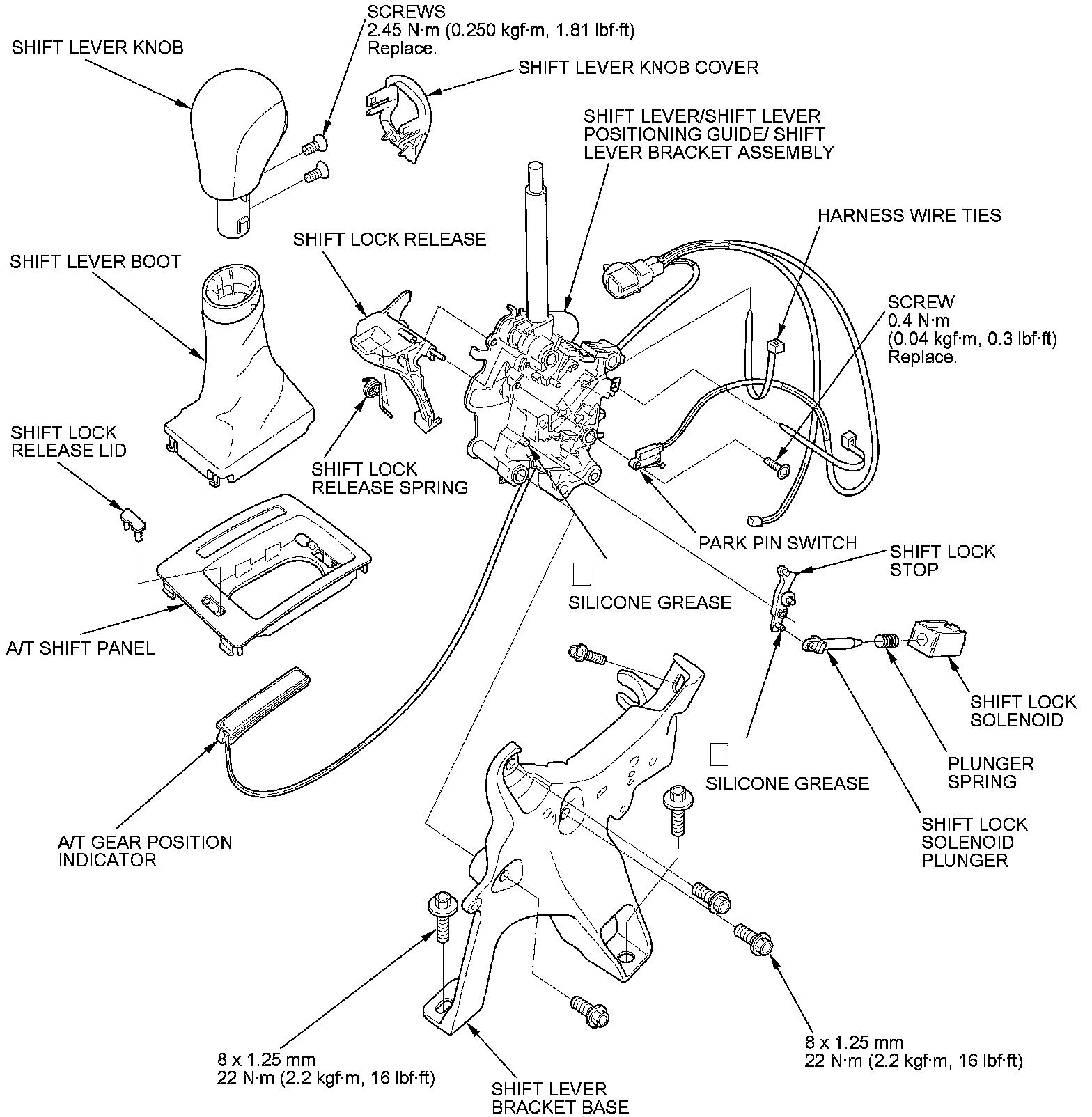 SHIFT LEVER KNOB

SCREWS
2.45 N·m (0.250 kgf·m, 1.81 lbf·ft)
Replace.

SHIFT LEVER KNOB COVER

SHIFT LEVER/SHIFT LEVER POSITIONING GUIDE/ SHIFT LEVER BRACKET ASSEMBLY

HARNESS WIRE TIES

SHIFT LOCK RELEASE

SHIFT LEVER BOOT

SCREW
0.4 N·m
(0.04 kgf·m, 0.3 lbf·ft)
Replace.

SHIFT LOCK RELEASE LID

SHIFT LOCK RELEASE SPRING

PARK PIN SWITCH

SHIFT LOCK STOP

SILICONE GREASE

A/T SHIFT PANEL

SHIFT LOCK SOLENOID

PLUNGER SPRING

SILICONE GREASE

SHIFT LOCK SOLENOID PLUNGER

A/T GEAR POSITION INDICATOR

8 x 1.25 mm
22 N·m (2.2 kgf·m, 16 lbf·ft)

8 x 1.25 mm
22 N·m (2.2 kgf·m, 16 lbf·ft)

SHIFT LEVER BRACKET BASE