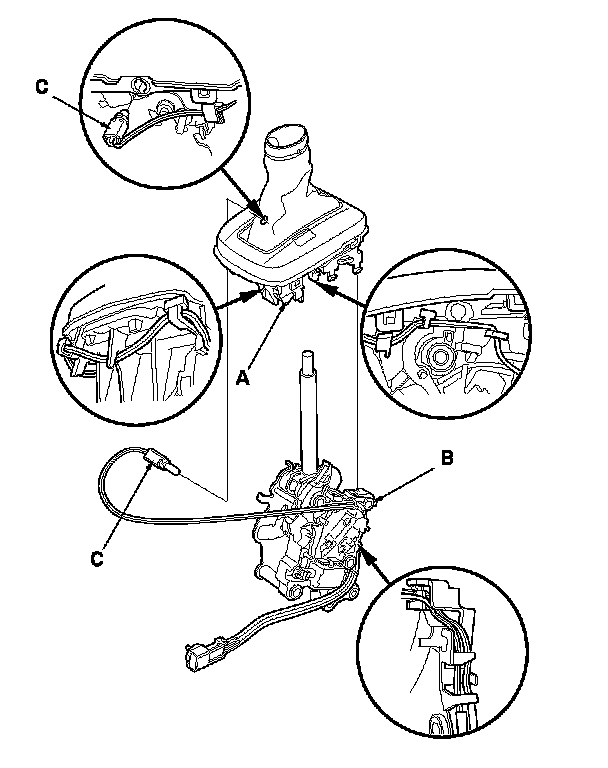 C

A

B

C