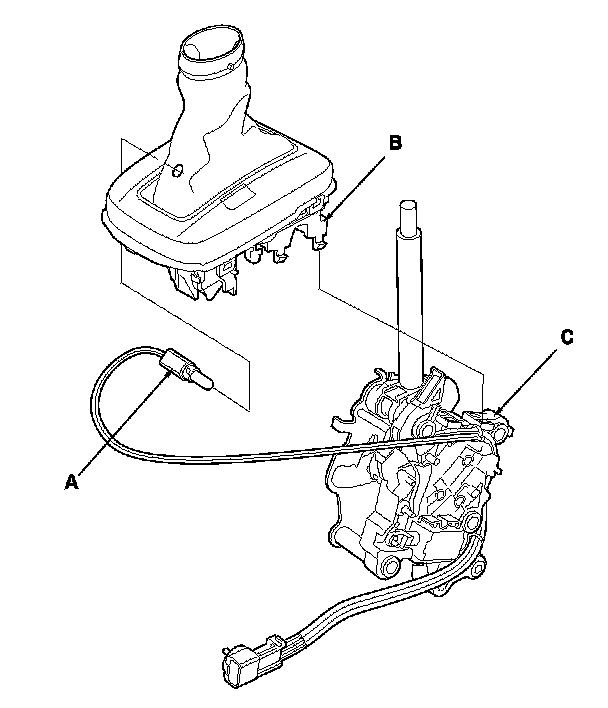 B
C
A