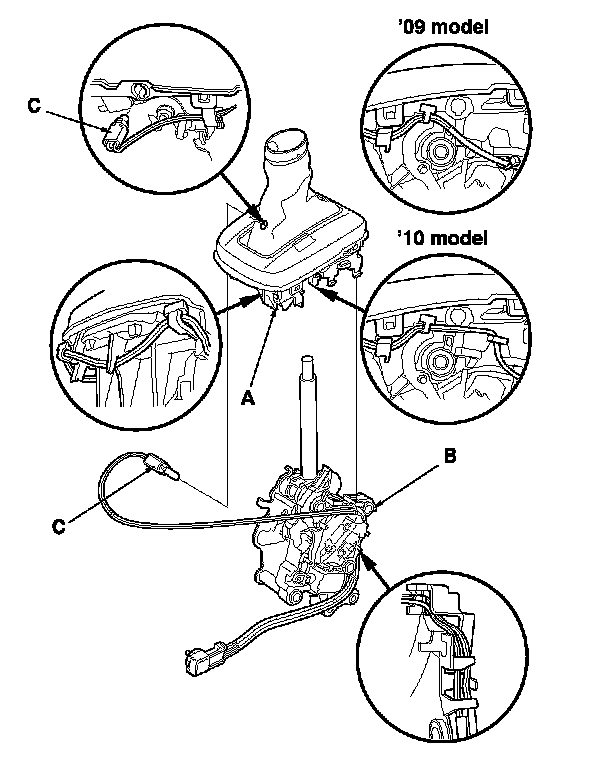 '09 model

C

'10 model

A

B

C