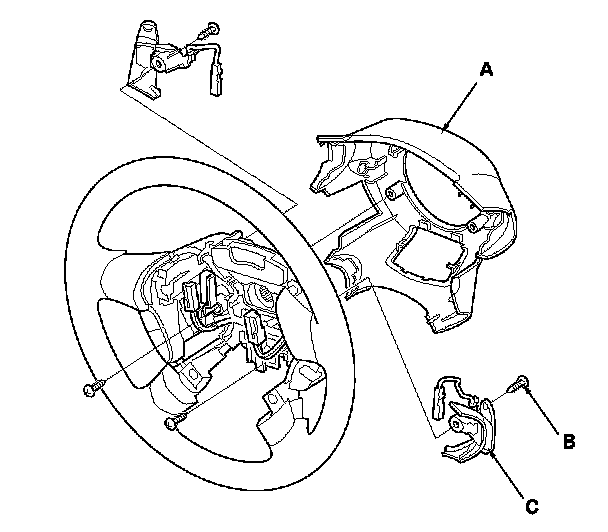 A
B
C