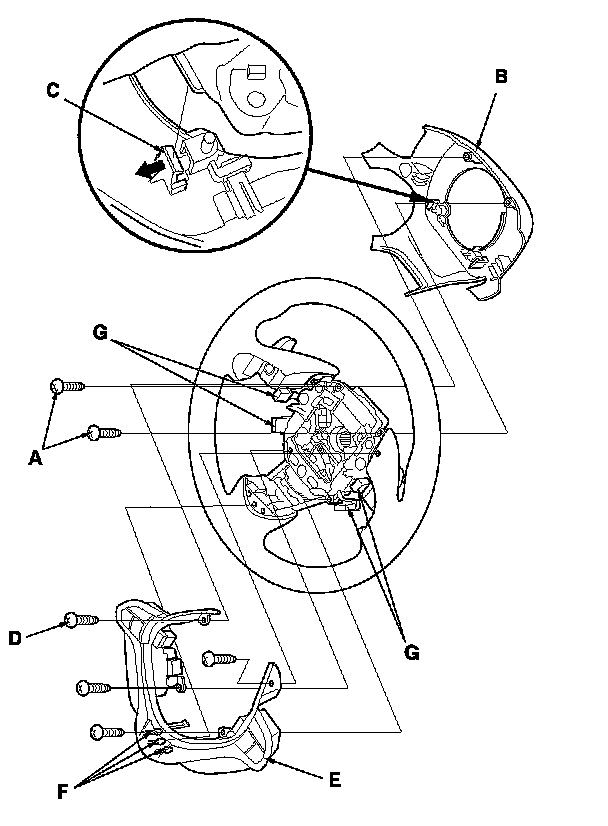 C
B
G
A
D
G
F
E