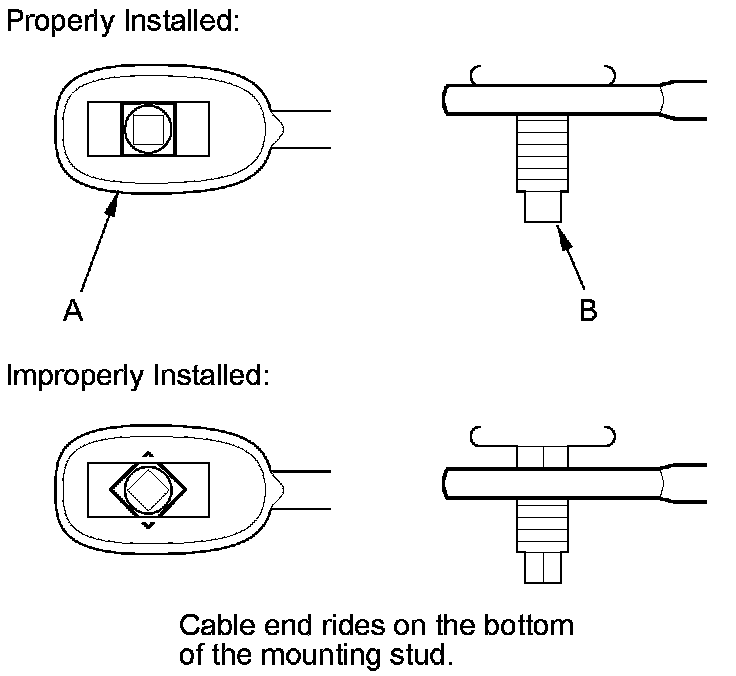 Properly Installed:

A

B

Improperly Installed:

Cable end rides on the bottom of the mounting stud.