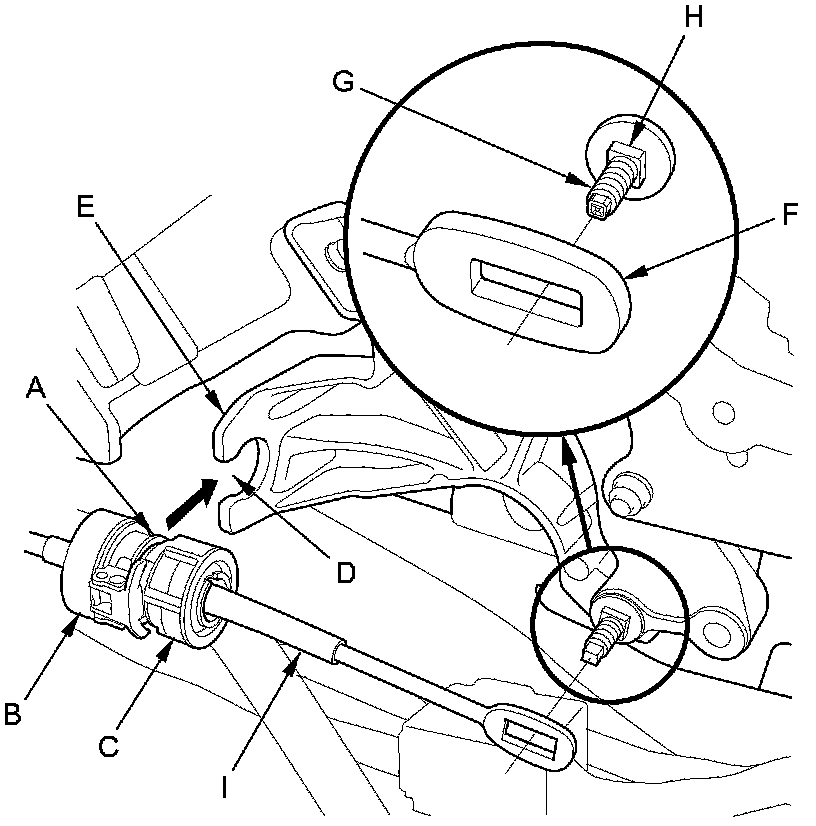 H
G
E
F
A
D
B
C
I