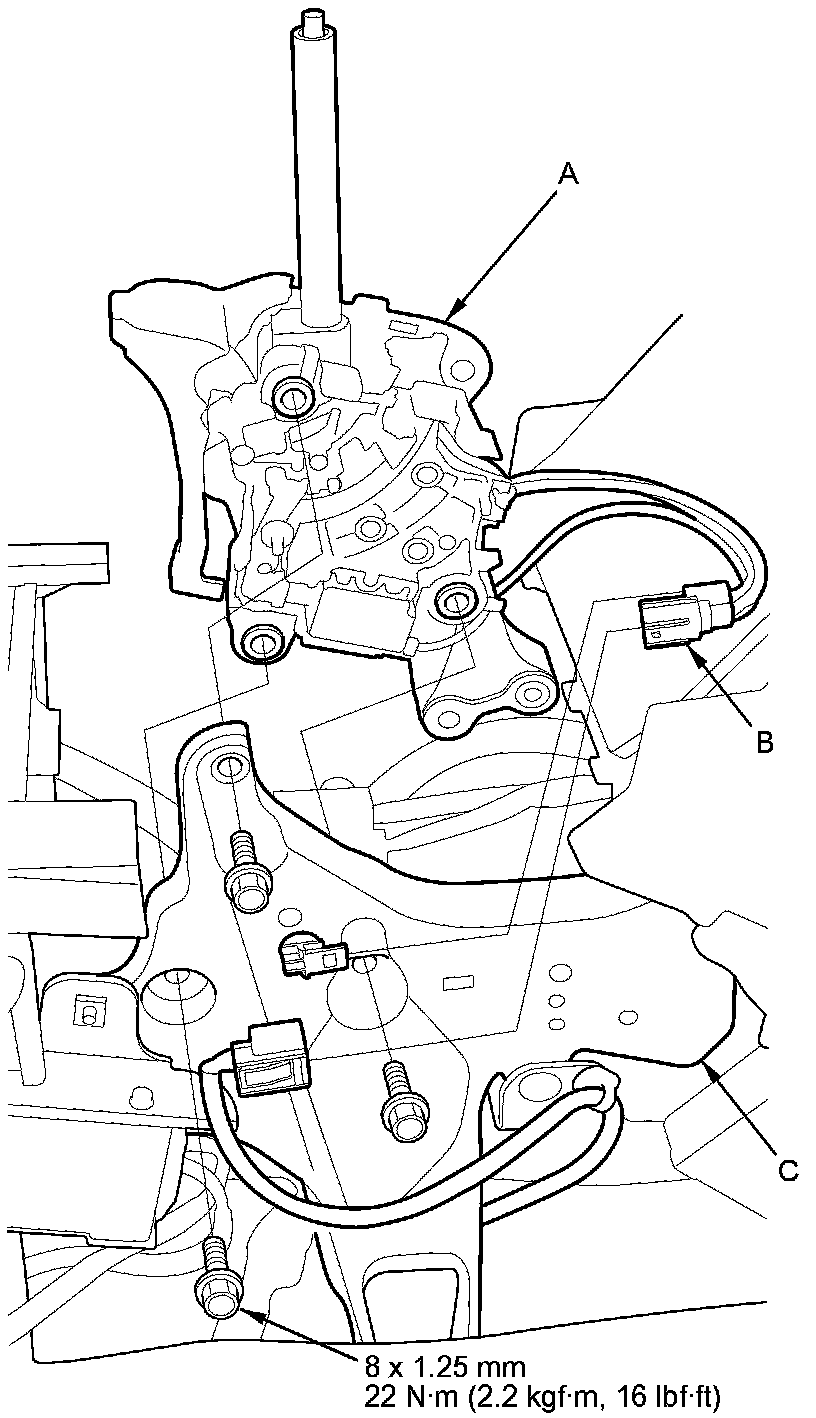 A

B

C

8 x 1.25 mm
22 N·m (2.2 kgf·m, 16 lbf·ft)