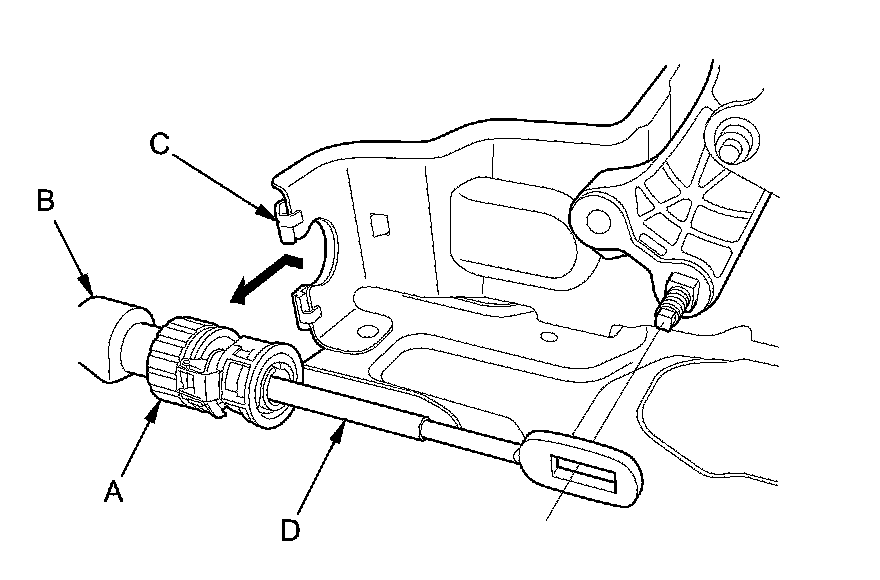 C
B
A
D