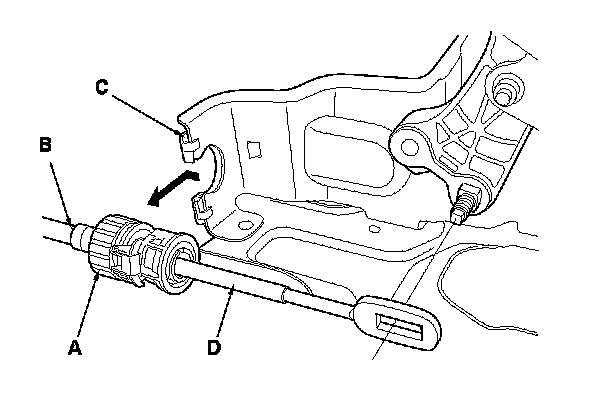 C
B
A
D