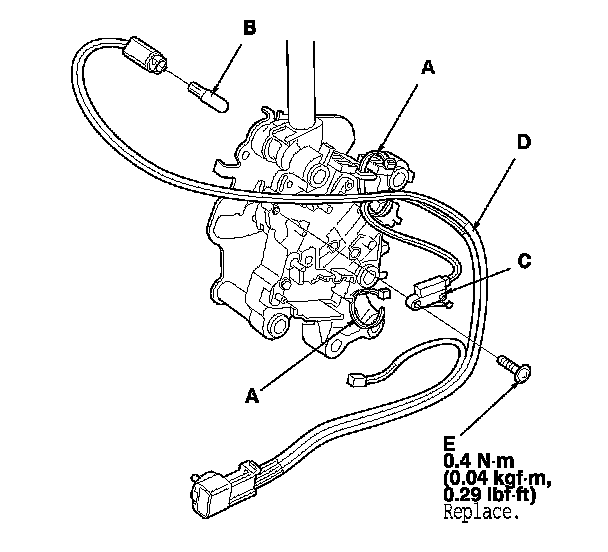 B

A

D

C

A

E
0.4 N·m
(0.04 kgf·m,
0.29 lbf·ft)
Replace.