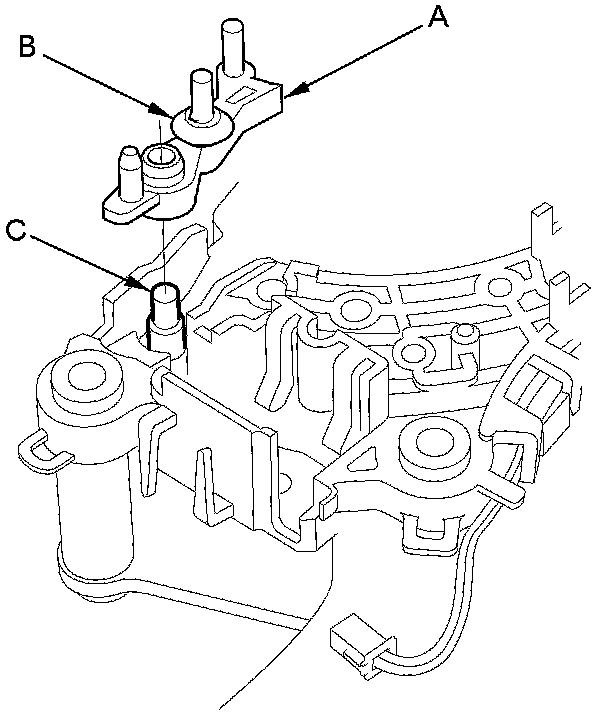 B
A
C